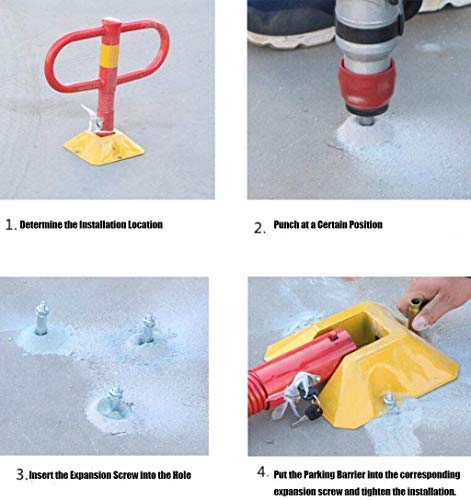 1. Determine the Installation Location

2. Punch at a Certain Position

3. Insert the Expansion Screw into the Hole

4. Put the Parking Barrier into the corresponding expansion screw and tighten the installation.