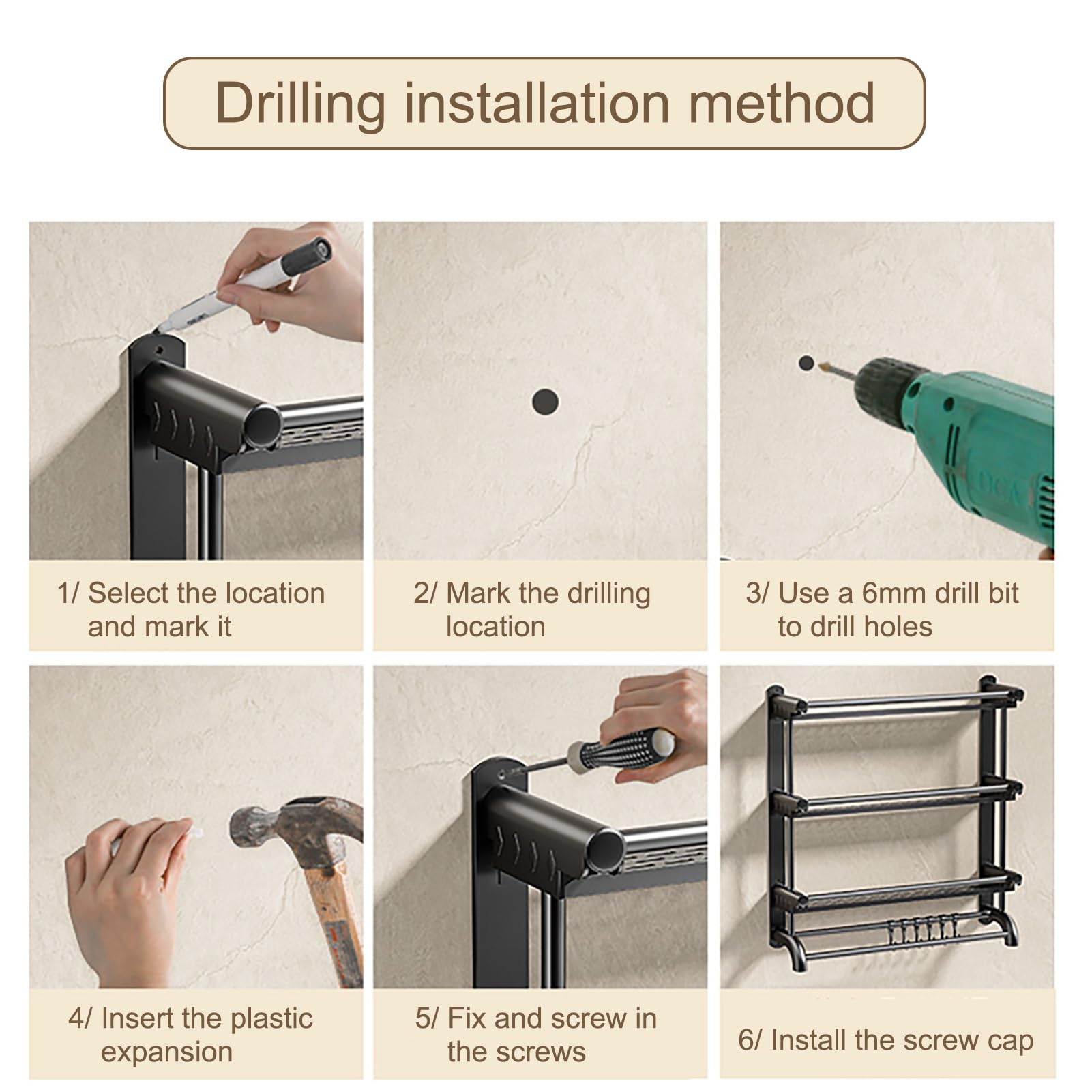 Drilling installation method

1/ Select the location and mark it

2/ Mark the drilling location

3/ Use a 6mm drill bit to drill holes

4/ Insert the plastic expansion

5/ Fix and screw in the screws

6/ Install the screw cap