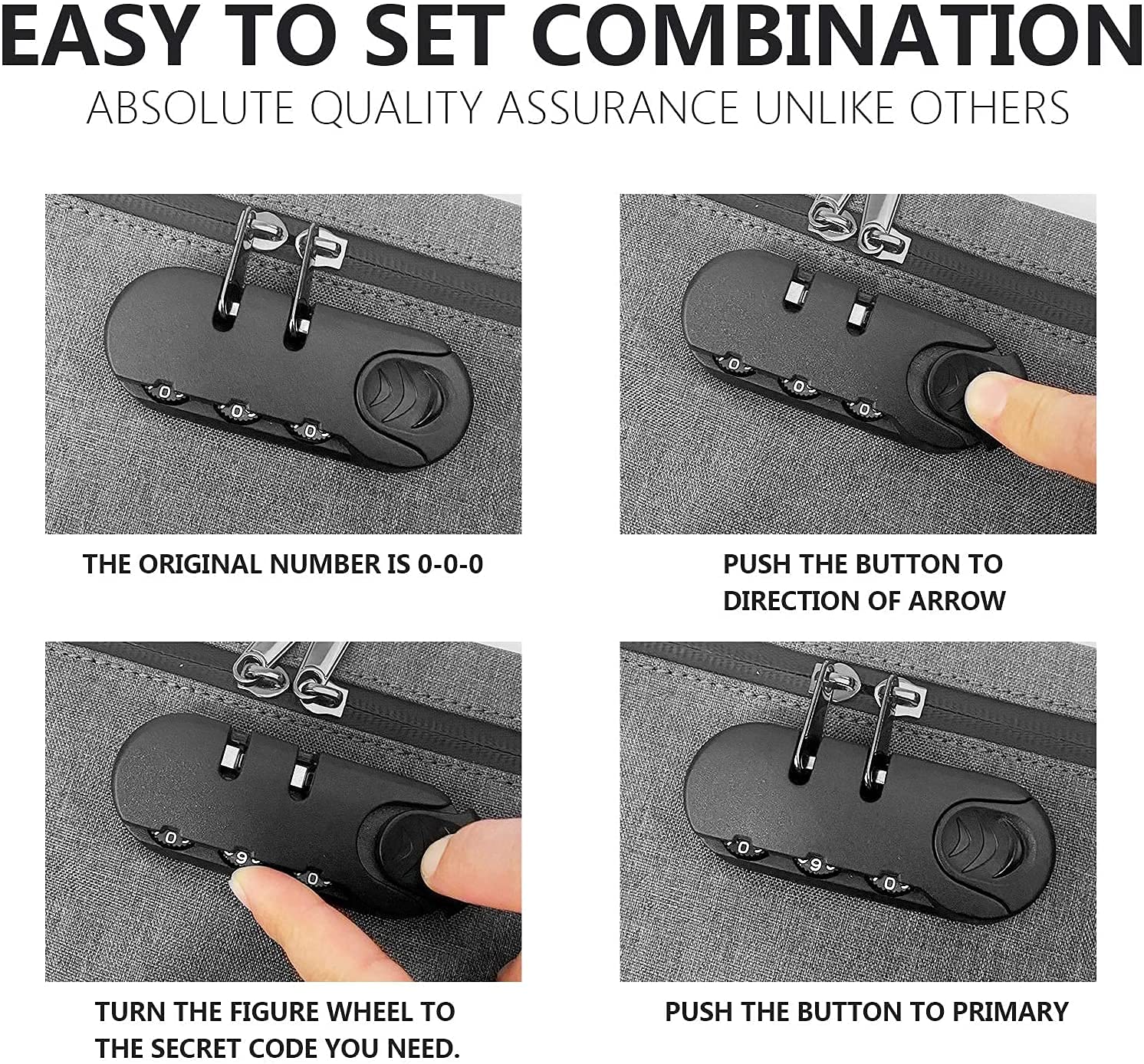 EASY TO SET COMBINATION
ABSOLUTE QUALITY ASSURANCE UNLIKE OTHERS

0 0 0

THE ORIGINAL NUMBER IS 0-0-0

0 0 0

PUSH THE BUTTON TO DIRECTION OF ARROW

0 9 0

TURN THE FIGURE WHEEL TO THE SECRET CODE YOU NEED.

0 9 0

PUSH THE BUTTON TO PRIMARY