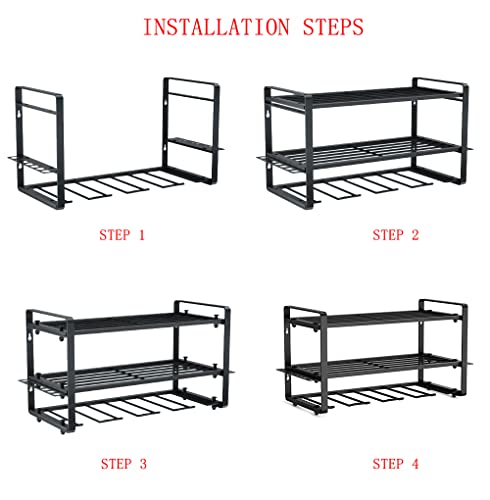 INSTALLATION STEPS

STEP 1

STEP 2

STEP 3

STEP 4