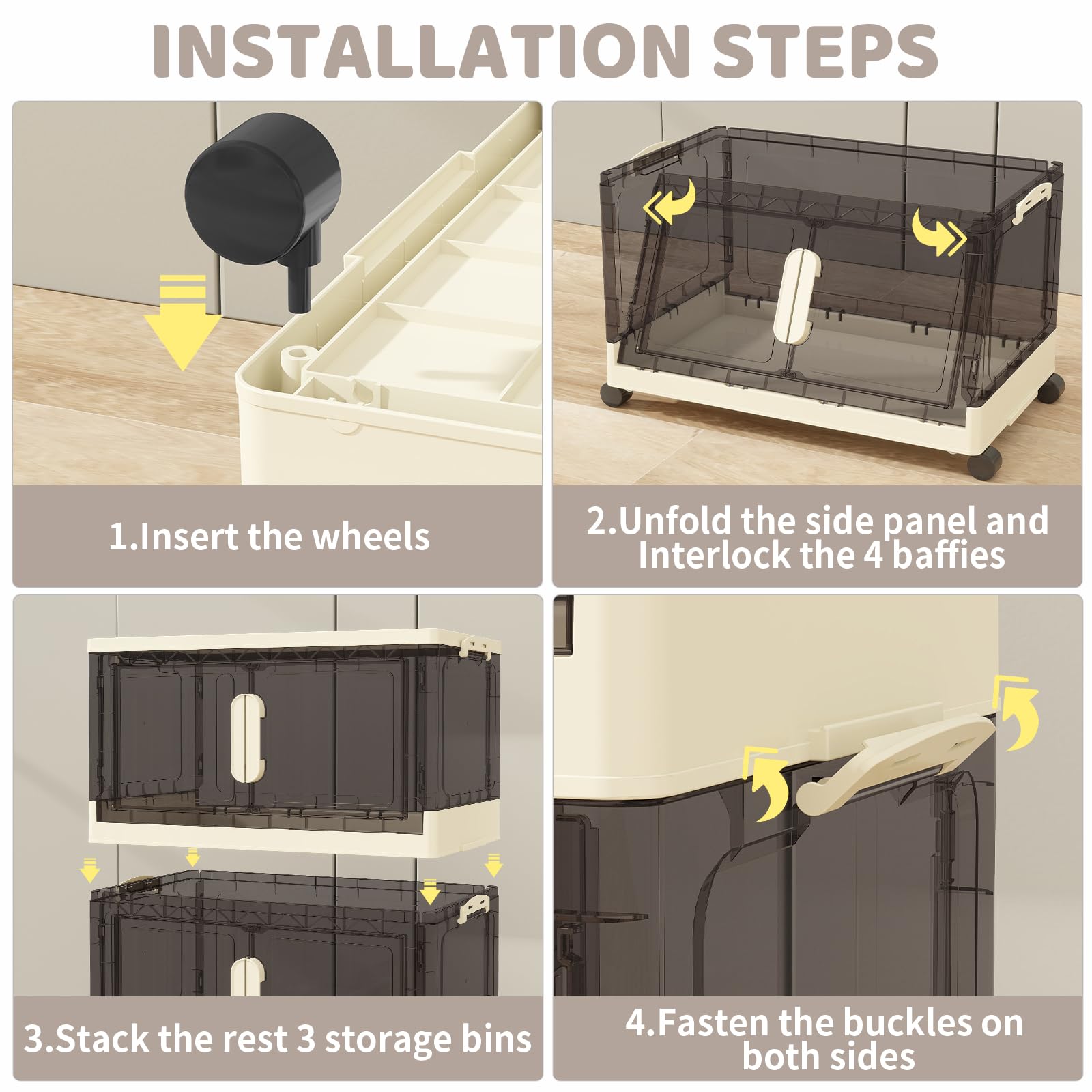 INSTALLATION STEPS

1.Insert the wheels

2.Unfold the side panel and Interlock the 4 baffies

3.Stack the rest 3 storage bins

4.Fasten the buckles on both sides