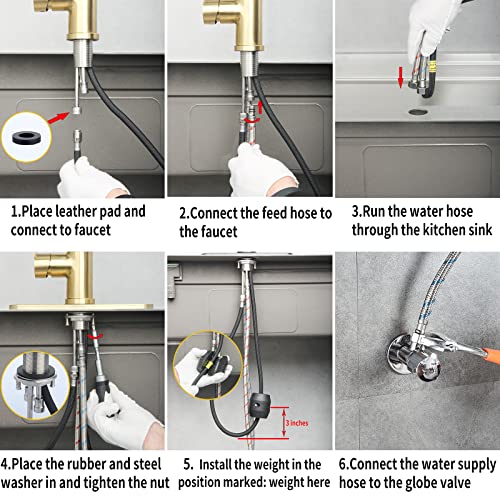 1.Place leather pad and connect to faucet

2.Connect the feed hose to the faucet

3.Run the water hose through the kitchen sink

3 inches

4.Place the rubber and steel washer in and tighten the nut

5. Install the weight in the position marked: weight here

6.Connect the water supply hose to the globe valve