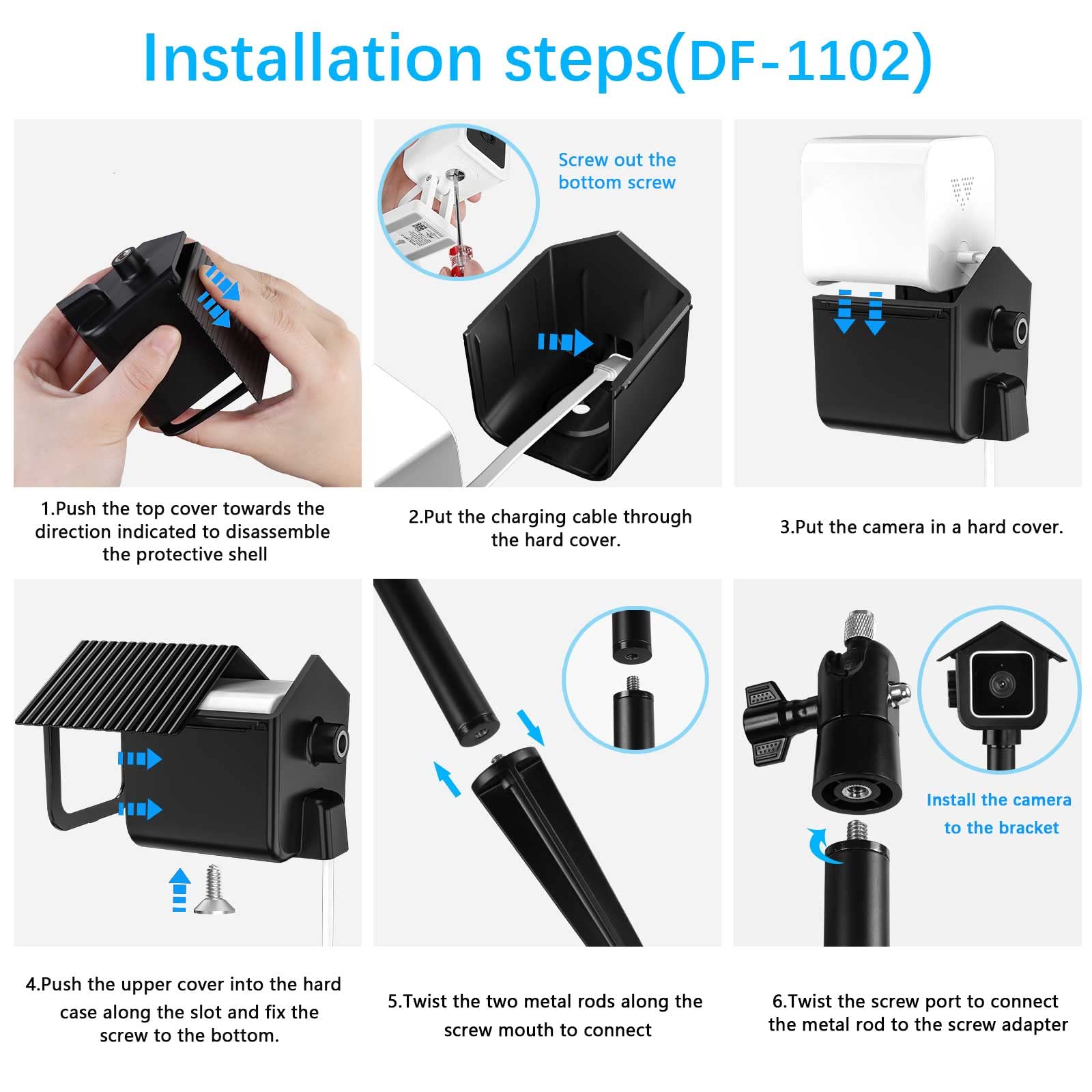 Installation steps(DF-1102)

Screw out the bottom screw

1.Push the top cover towards the direction indicated to disassemble the protective shell

2.Put the charging cable through the hard cover.

3.Put the camera in a hard cover.

Install the camera to the bracket

4.Push the upper cover into the hard case along the slot and fix the screw to the bottom.

5.Twist the two metal rods along the screw mouth to connect

6.Twist the screw port to connect the metal rod to the screw adapter