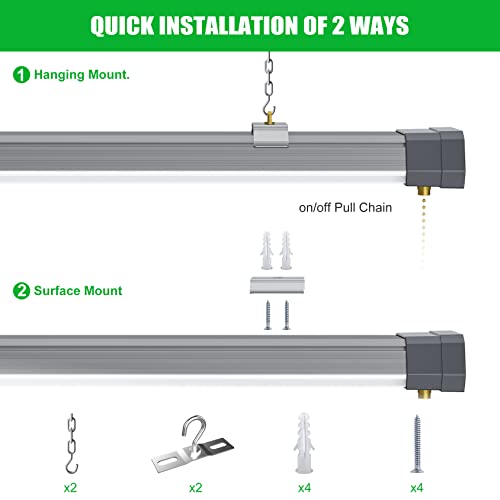 QUICK INSTALLATION OF 2 WAYS

1 Hanging Mount.

on/off Pull Chain

2 Surface Mount

x2

x2

x4

x4