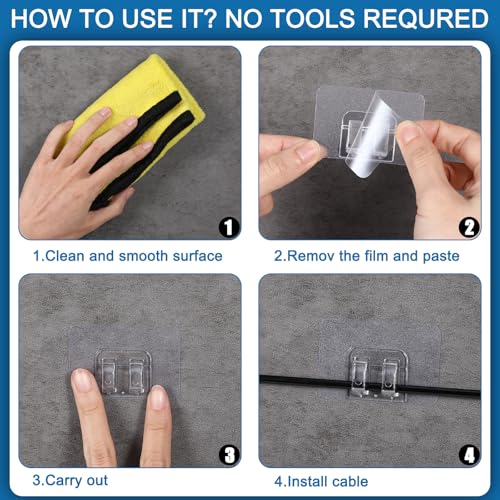 HOW TO USE IT? NO TOOLS REQURED

1

1.Clean and smooth surface

2

2.Remov the film and paste

3

3.Carry out

4

4.Install cable