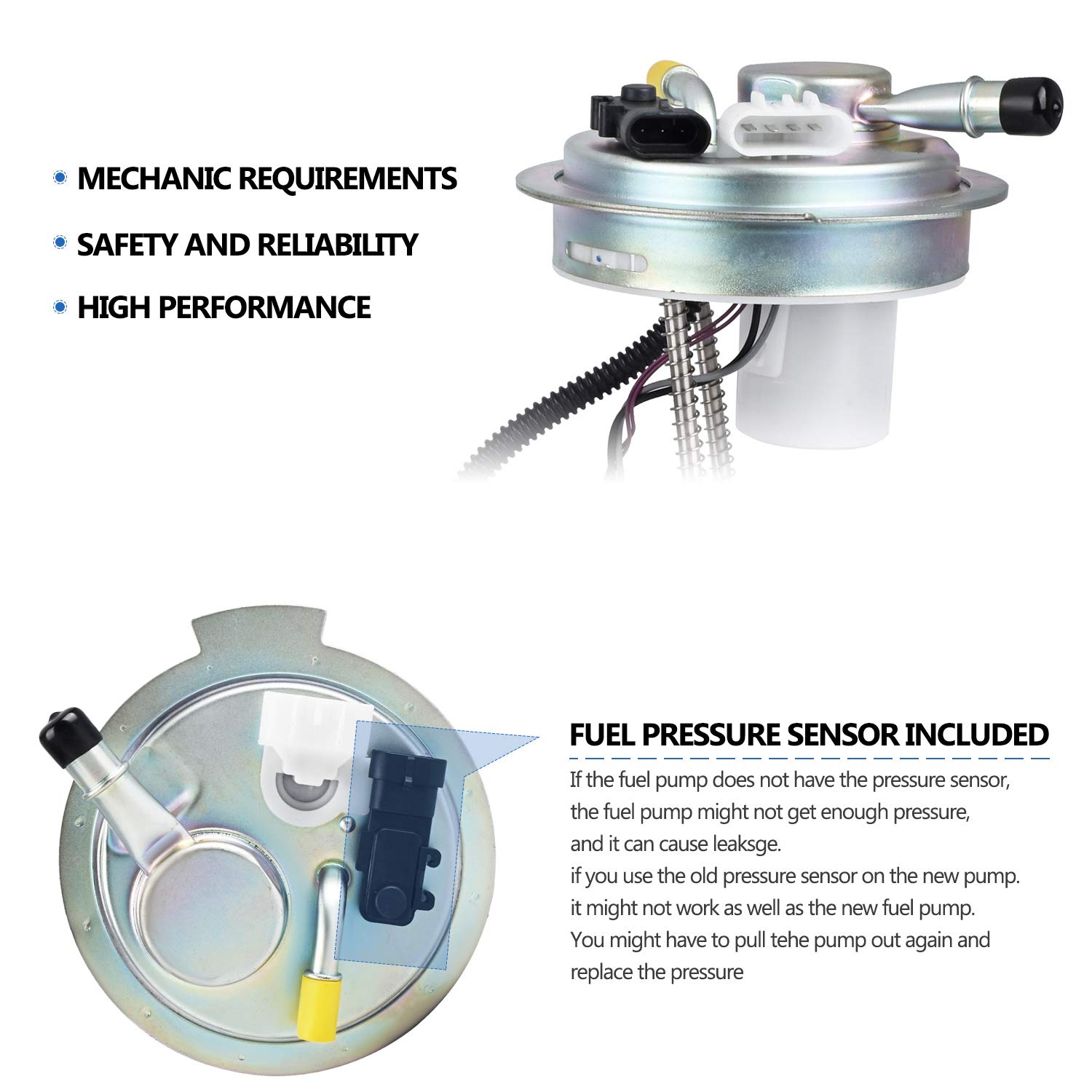 MECHANIC REQUIREMENTS

SAFETY AND RELIABILITY

HIGH PERFORMANCE

FUEL PRESSURE SENSOR INCLUDED

If the fuel pump does not have the pressure sensor, the fuel pump might not get enough pressure, and it can cause leaksge.
if you use the old pressure sensor on the new pump. it might not work as well as the new fuel pump.
You might have to pull tehe pump out again and replace the pressure