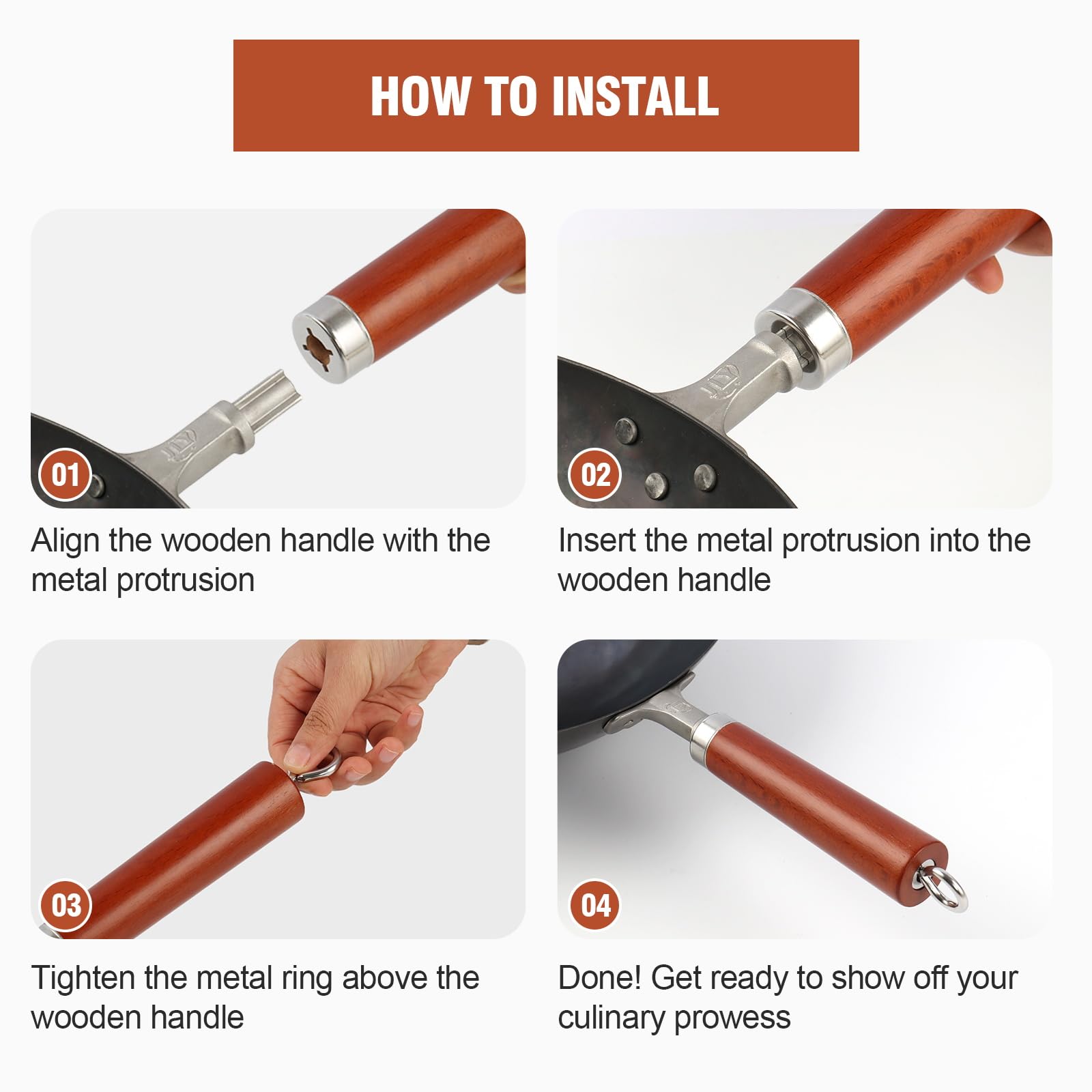 HOW TO INSTALL

01

Align the wooden handle with the metal protrusion

02

Insert the metal protrusion into the wooden handle

03

Tighten the metal ring above the wooden handle

04

Done! Get ready to show off your culinary prowess