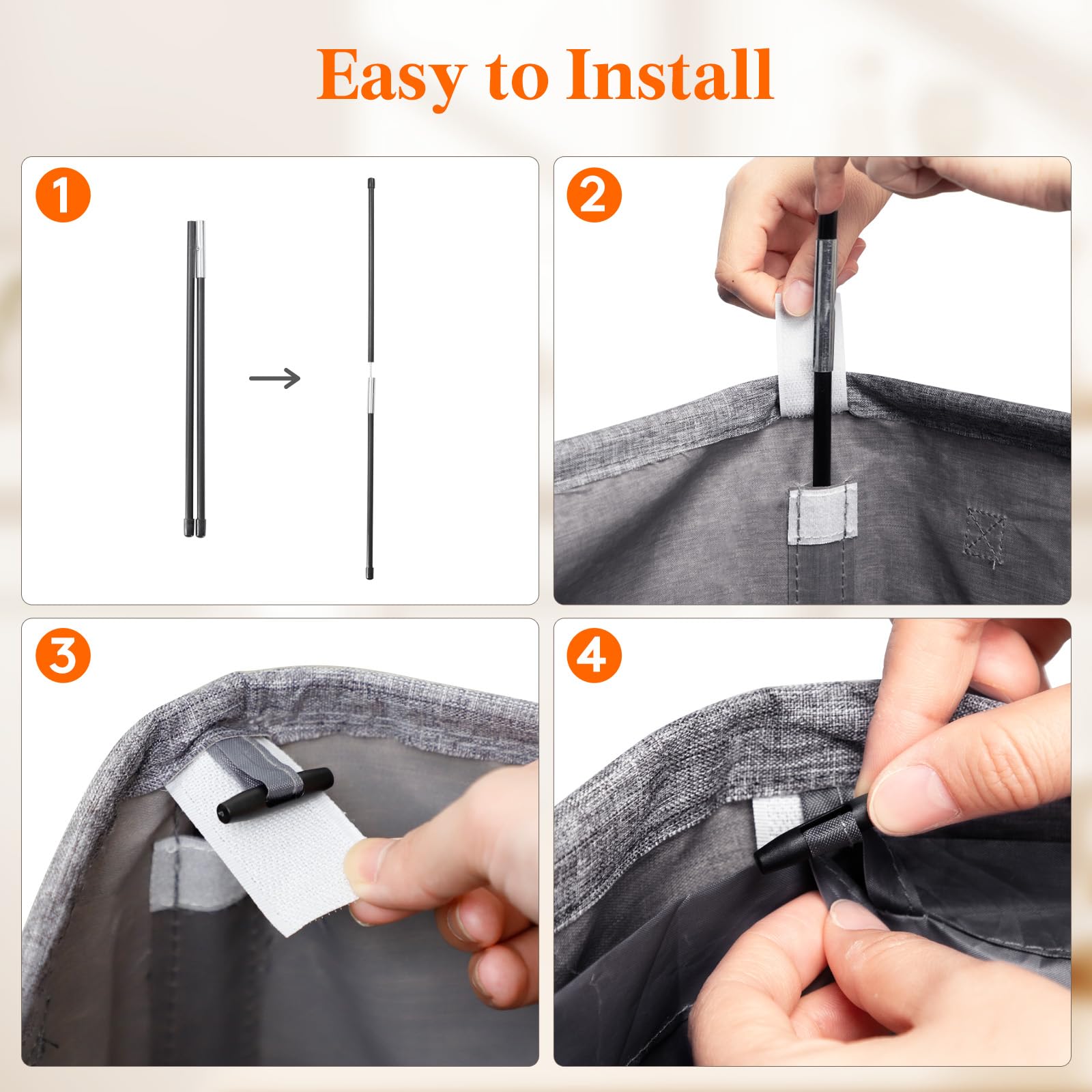 Easy to Install

1

2

3

4