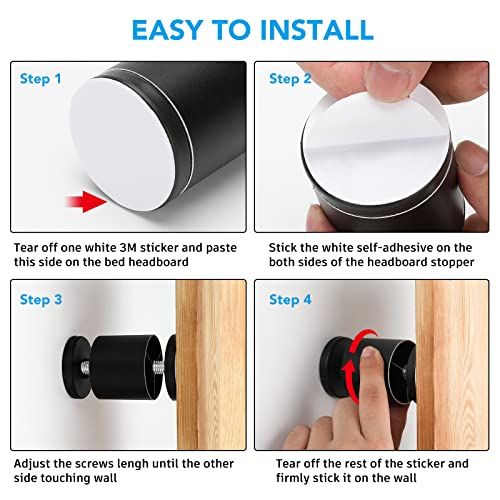 EASY TO INSTALL

Step 1

Tear off one white 3M sticker and paste this side on the bed headboard

Step 2

Stick the white self-adhesive on the both sides of the headboard stopper

Step 3

Adjust the screws lengh until the other side touching wall

Step 4

Tear off the rest of the sticker and firmly stick it on the wall