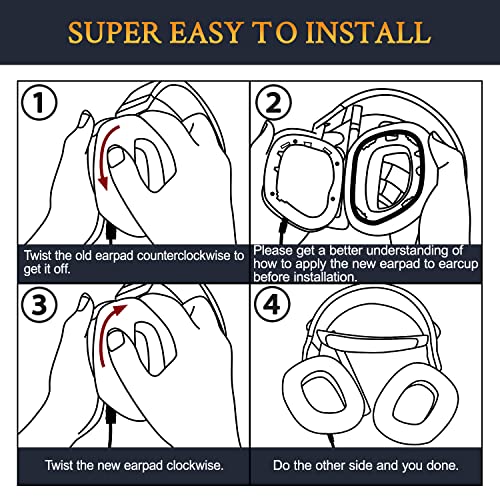 SUPER EASY TO INSTALL

1

Twist the old earpad counterclockwise to get it off.

2

Please get a better understanding of how to apply the new earpad to earcup before installation.

3

Twist the new earpad clockwise.

4

Do the other side and you done.