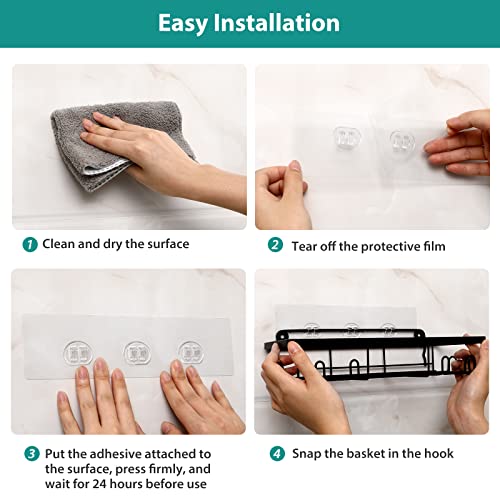 Easy Installation

1 Clean and dry the surface

2 Tear off the protective film

3 Put the adhesive attached to the surface, press firmly, and wait for 24 hours before use

4 Snap the basket in the hook