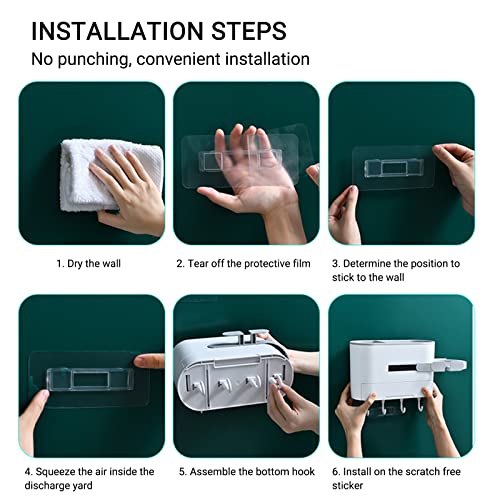 INSTALLATION STEPS
No punching, convenient installation

1. Dry the wall

2. Tear off the protective film

3. Determine the position to stick to the wall

4. Squeeze the air inside the discharge yard

5. Assemble the bottom hook

6. Install on the scratch free sticker