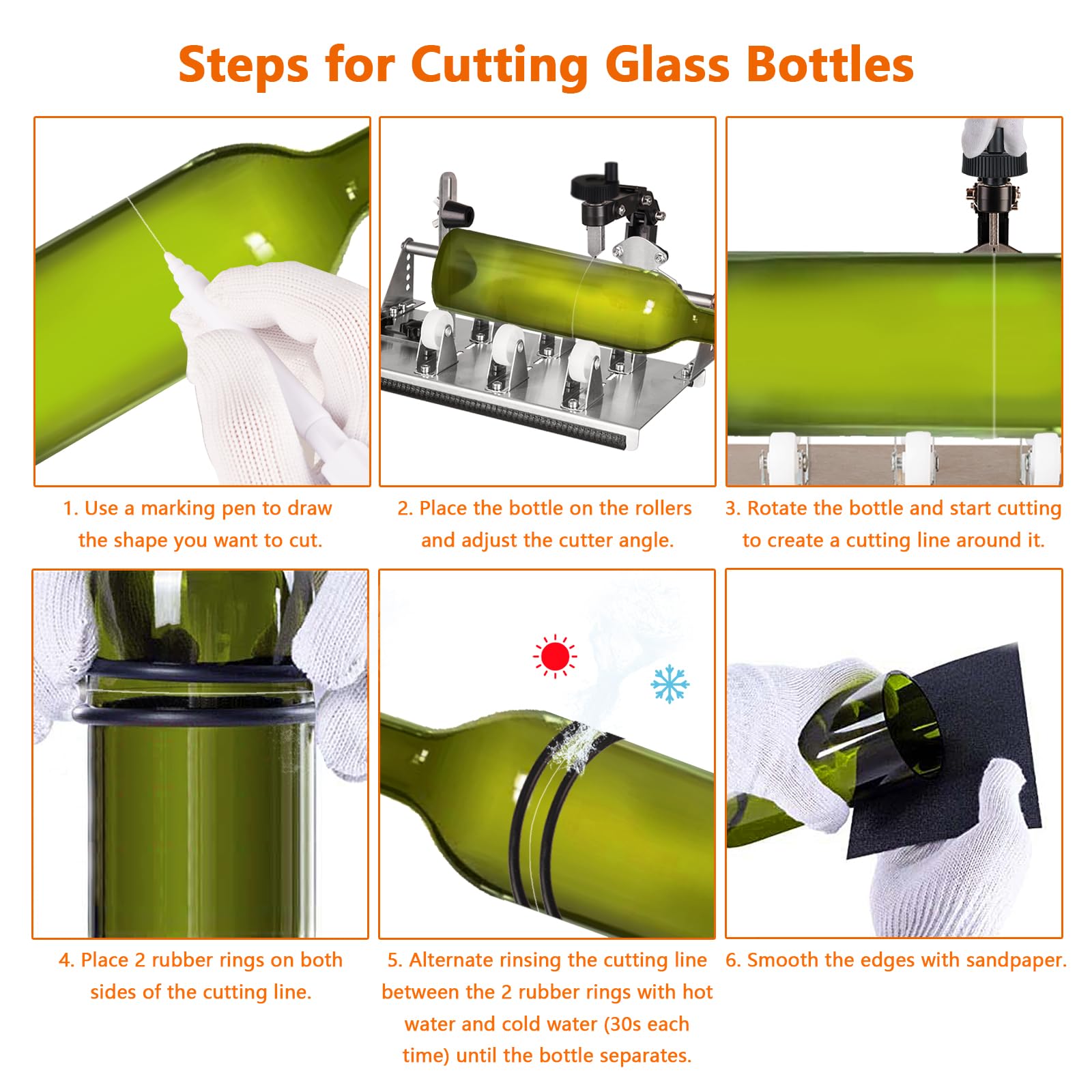 Steps for Cutting Glass Bottles

1. Use a marking pen to draw the shape you want to cut.

2. Place the bottle on the rollers and adjust the cutter angle.

3. Rotate the bottle and start cutting to create a cutting line around it.

4. Place 2 rubber rings on both sides of the cutting line.

5. Alternate rinsing the cutting line between the 2 rubber rings with hot water and cold water (30s each time) until the bottle separates.

6. Smooth the edges with sandpaper.