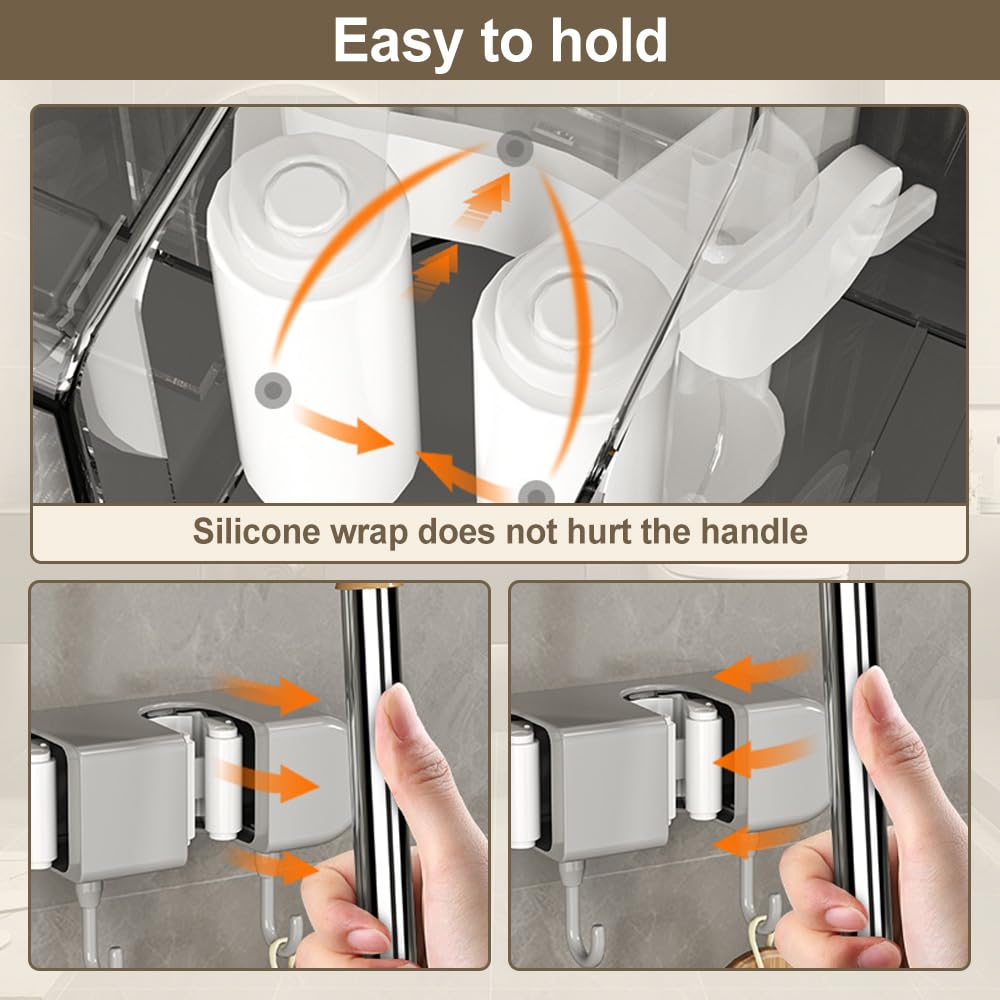 Easy to hold

Silicone wrap does not hurt the handle