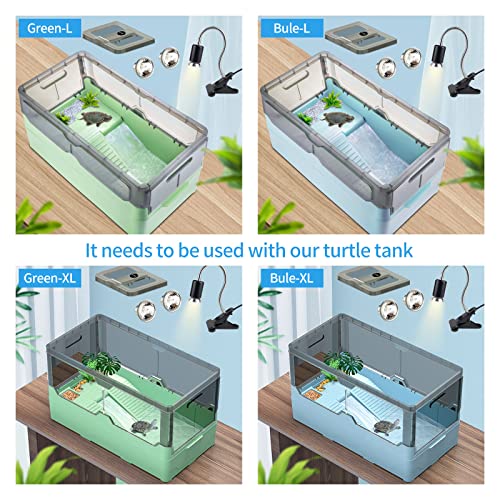 Green-L

Bule-L

It needs to be used with our turtle tank

Green-XL

Bule-XL