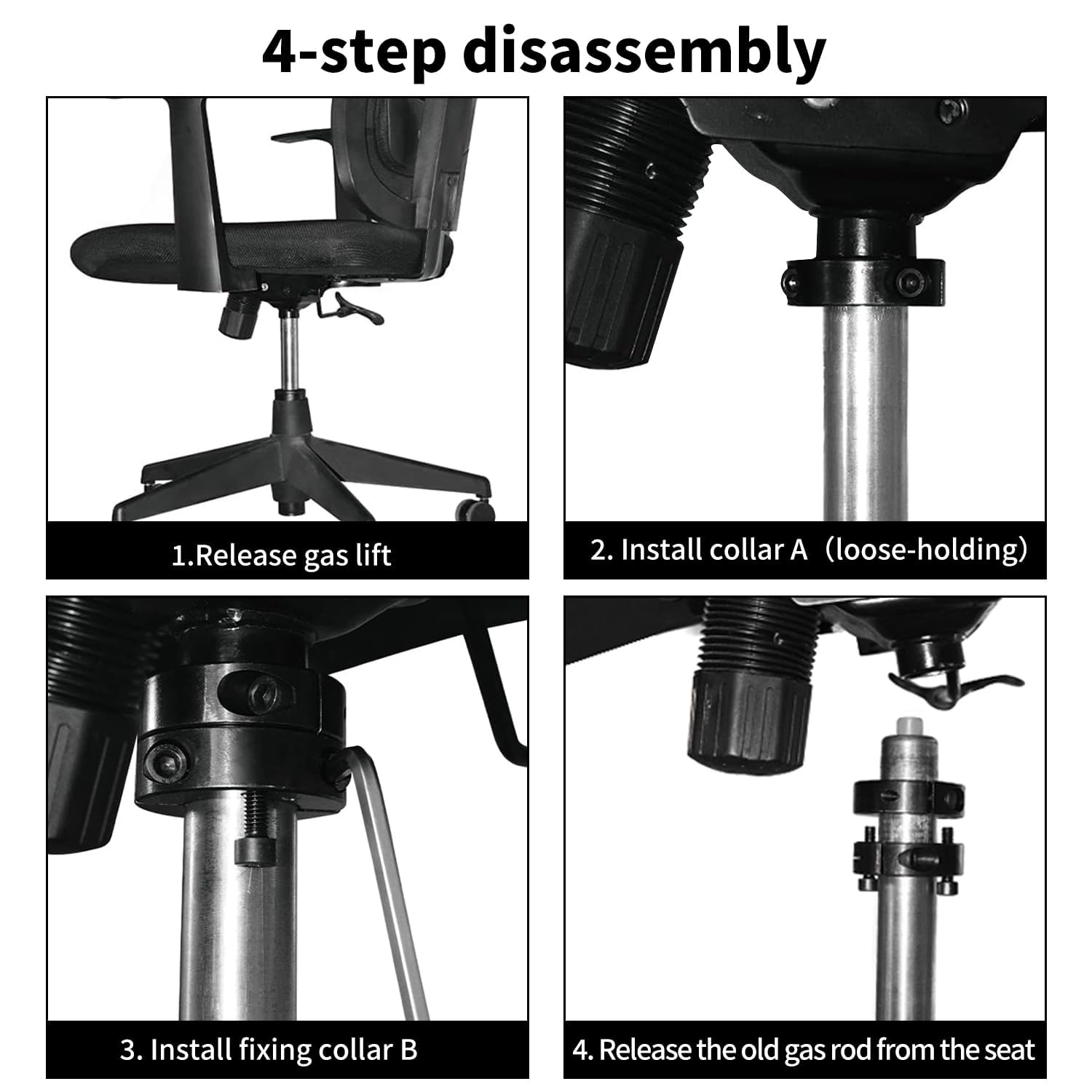 4-step disassembly

1.Release gas lift

2. Install collar A（loose-holding）

3. Install fixing collar B

4. Release the old gas rod from the seat