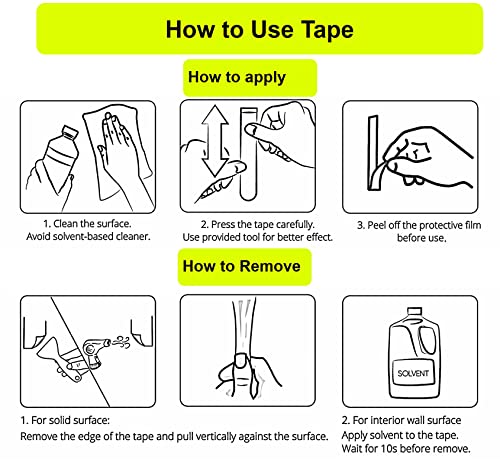 How to Use Tape

How to apply

1. Clean the surface.
Avoid solvent-based cleaner.

2. Press the tape carefully.
Use provided tool for better effect.

3. Peel off the protective film before use.

How to Remove

SOLVENT

1. For solid surface:
Remove the edge of the tape and pull vertically against the surface.

2. For interior wall surface
Apply solvent to the tape.
Wait for 10s before remove.