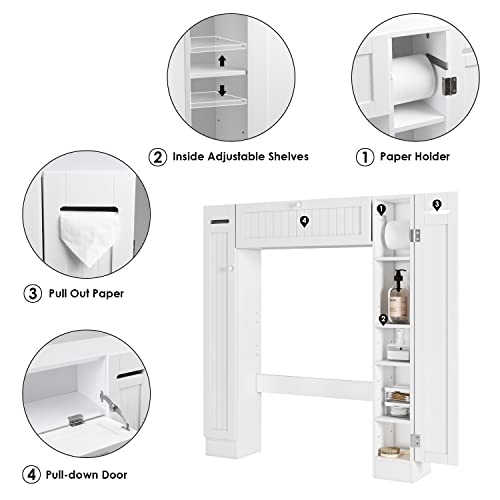 2 Inside Adjustable Shelves

1 Paper Holder

3 Pull Out Paper

4 Pull-down Door

4

1

3

2