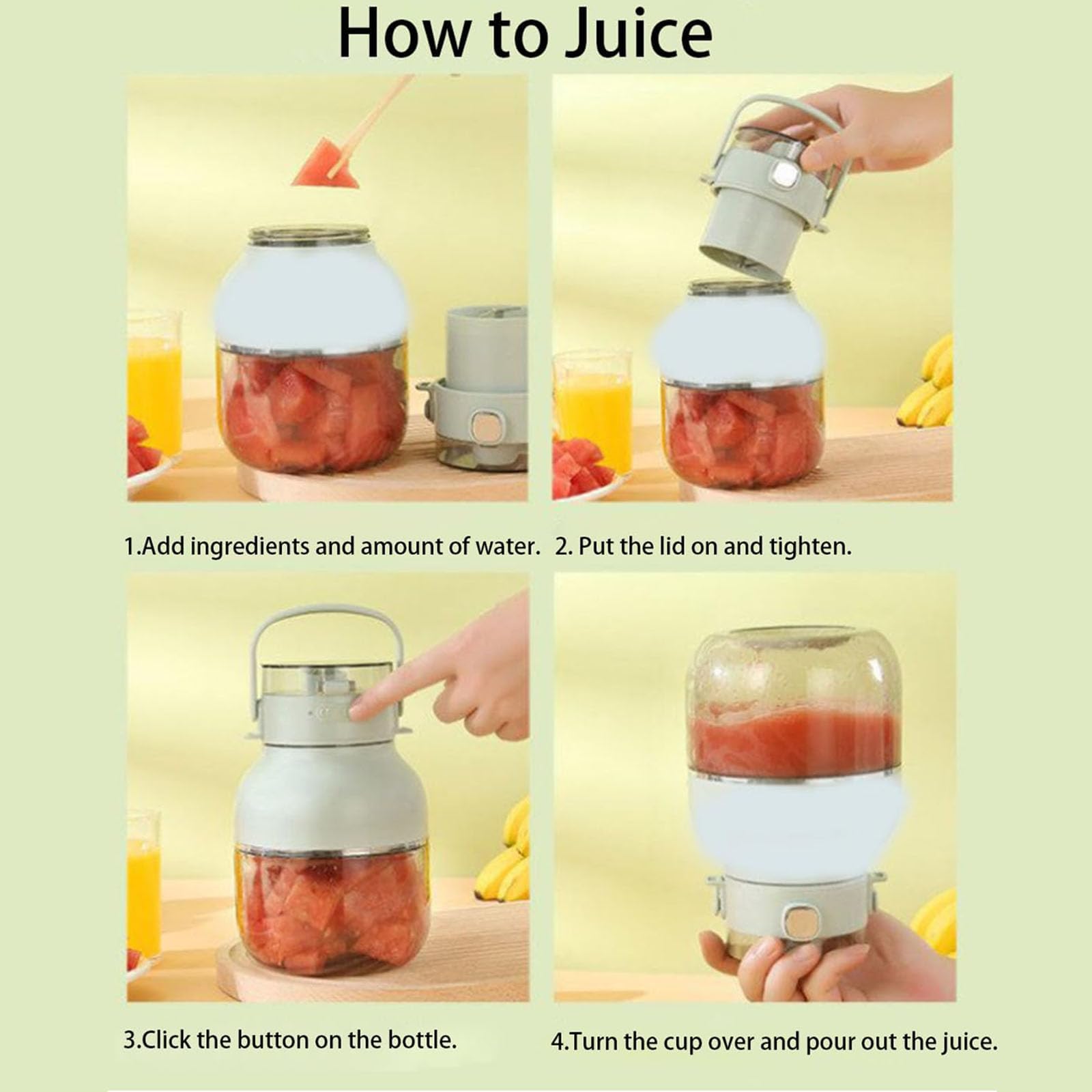 How to Juice

1.Add ingredients and amount of water.

2. Put the lid on and tighten.

3.Click the button on the bottle.

4.Turn the cup over and pour out the juice.