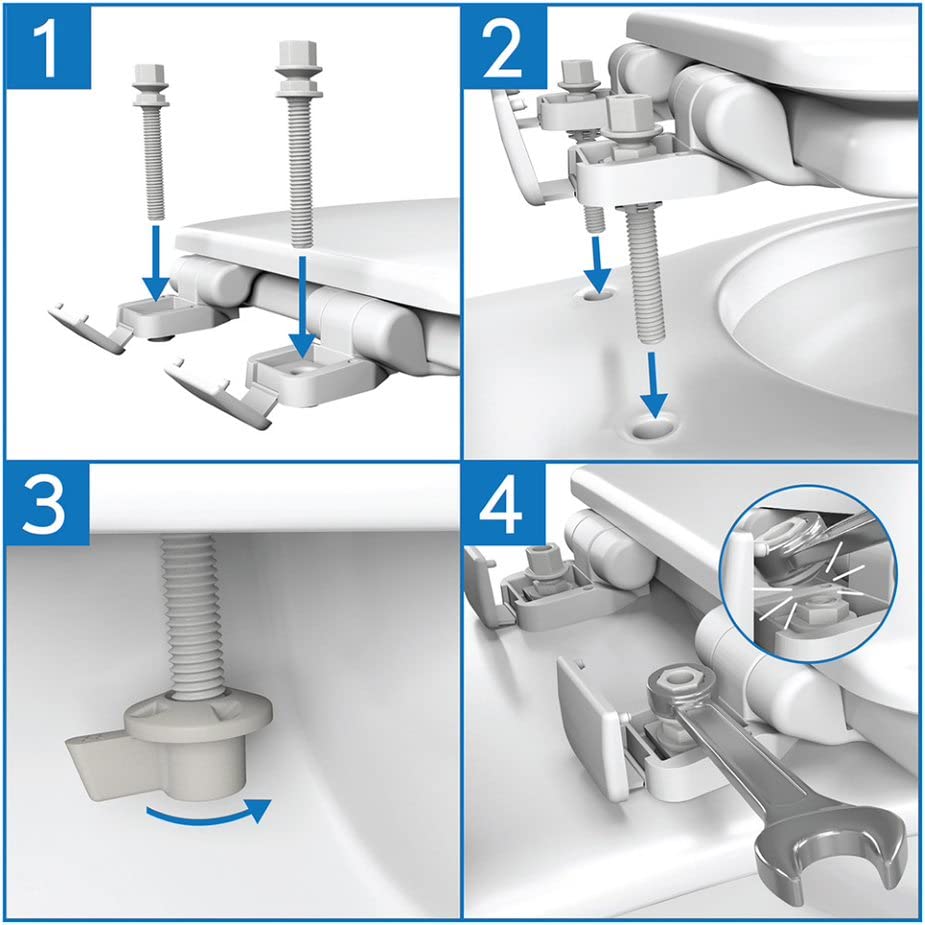 1

2

3

4