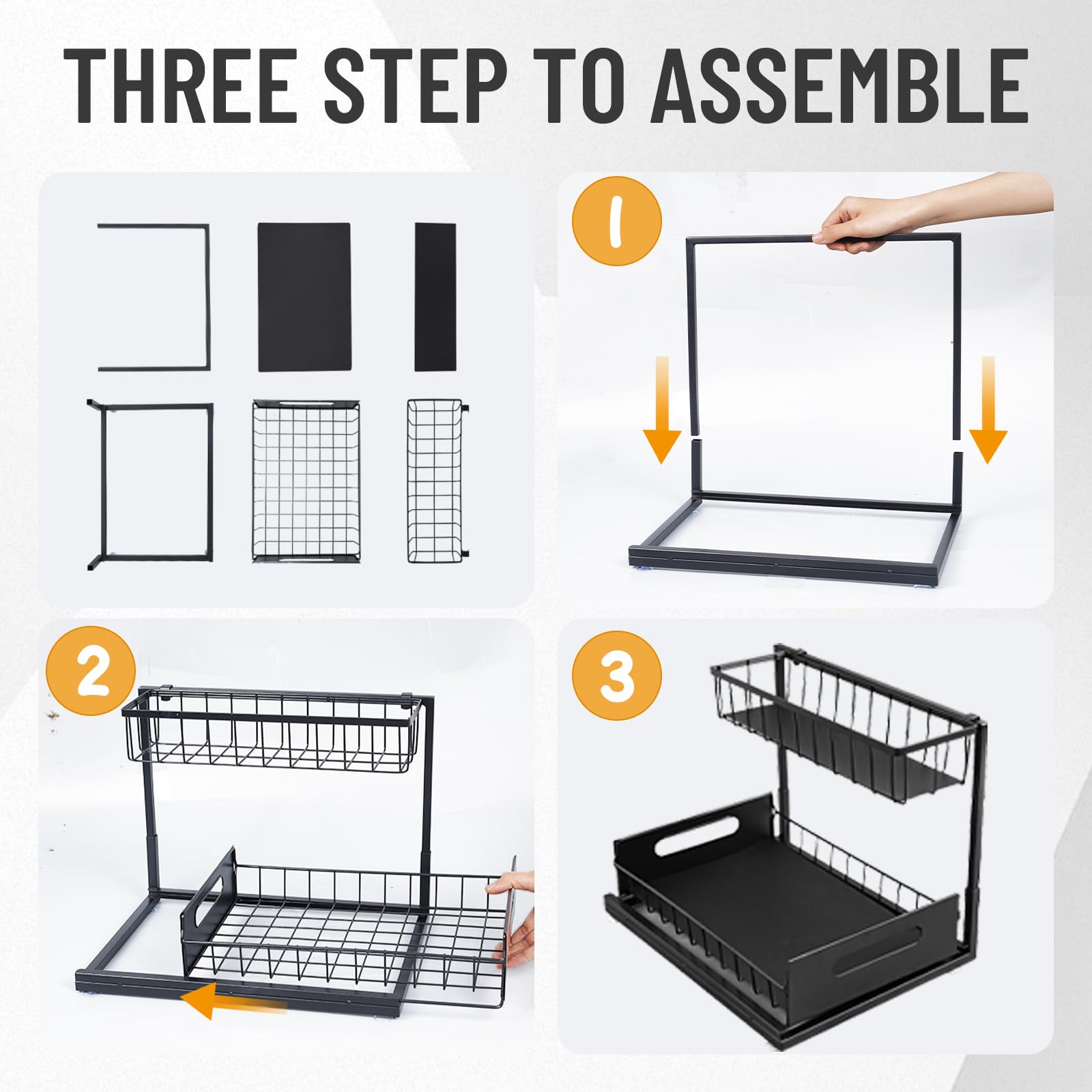 THREE STEP TO ASSEMBLE

1

2

3