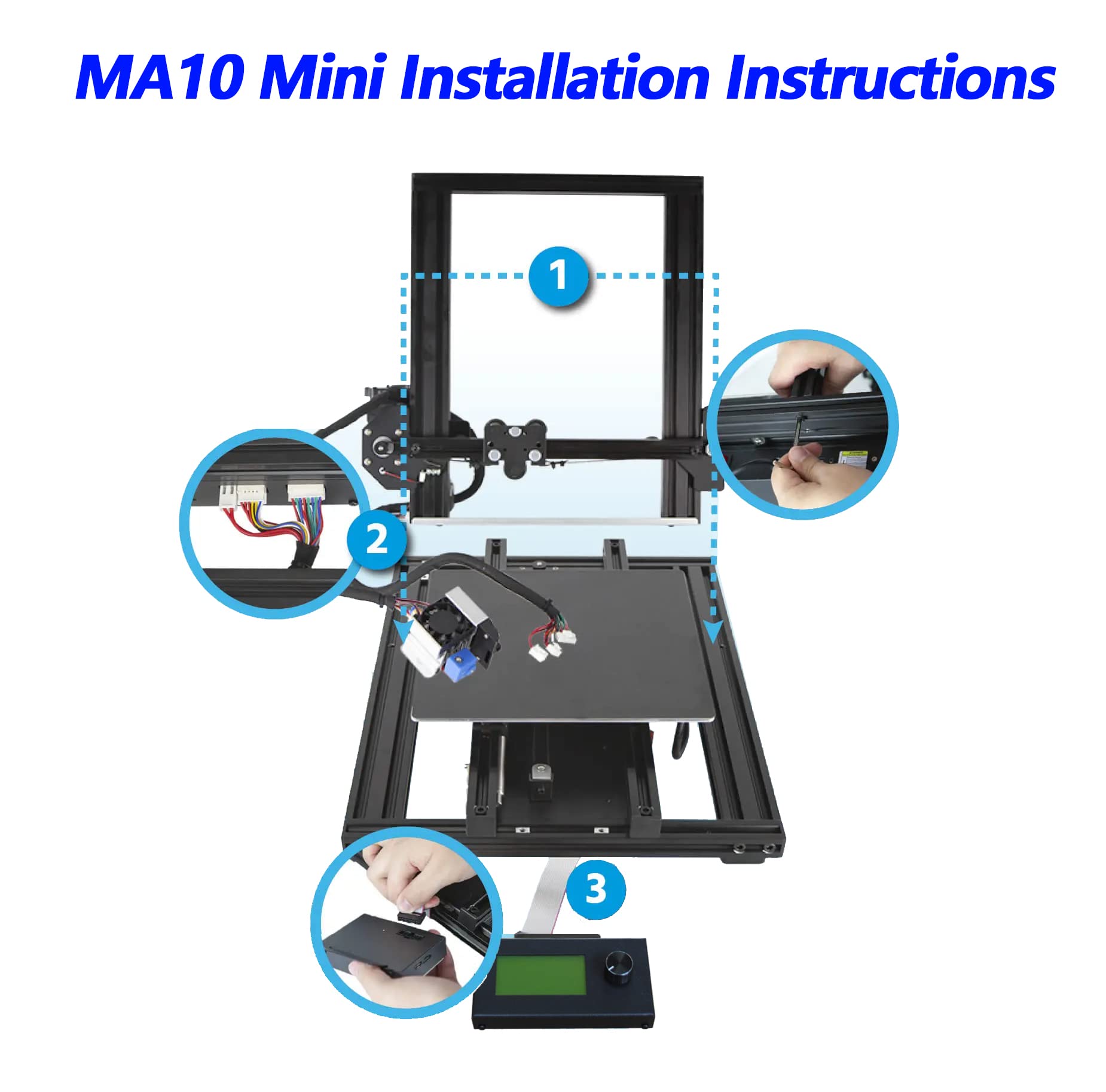 MA10 Mini Installation Instructions

1

2

3