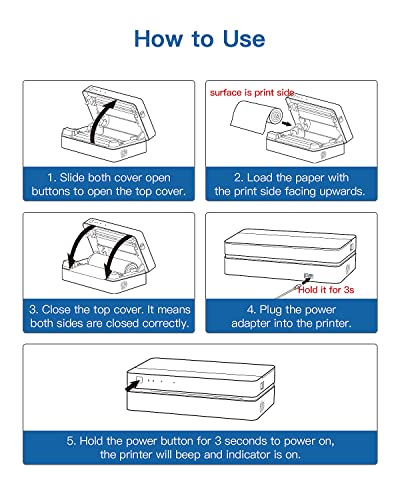 How to Use

1. Slide both cover open buttons to open the top cover.

surface is print side

2. Load the paper with the print side facing upwards.

3. Close the top cover. It means both sides are closed correctly.

Hold it for 3s

4. Plug the power adapter into the printer.

5. Hold the power button for 3 seconds to power on, the printer will beep and indicator is on.