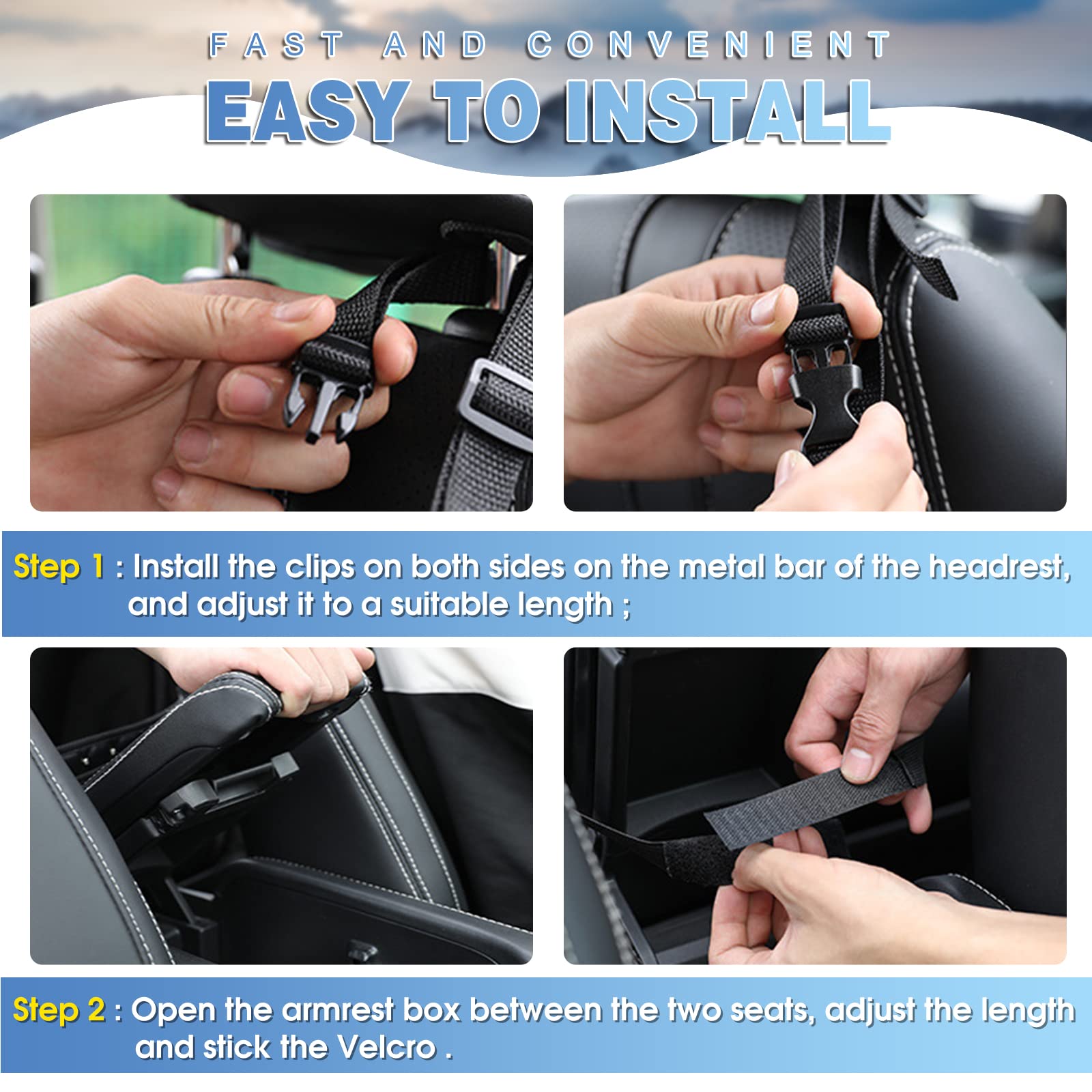 FAST AND CONVENIENT

EASY TO INSTALL

Step 1 : Install the clips on both sides on the metal bar of the headrest, and adjust it to a suitable length ;

Step 2 : Open the armrest box between the two seats, adjust the length and stick the Velcro .