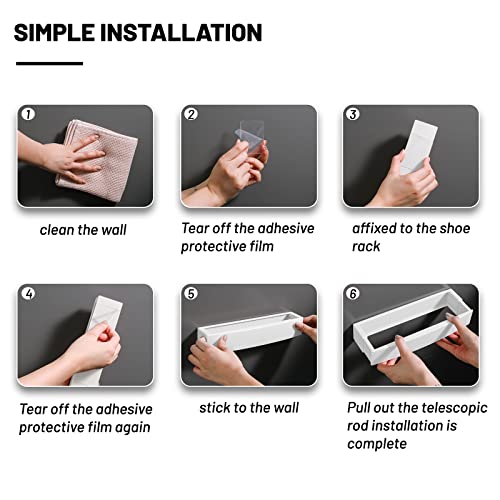 SIMPLE INSTALLATION

1

clean the wall

2

Tear off the adhesive protective film

3

affixed to the shoe rack

4

Tear off the adhesive protective film again

5

stick to the wall

6

Pull out the telescopic rod installation is complete