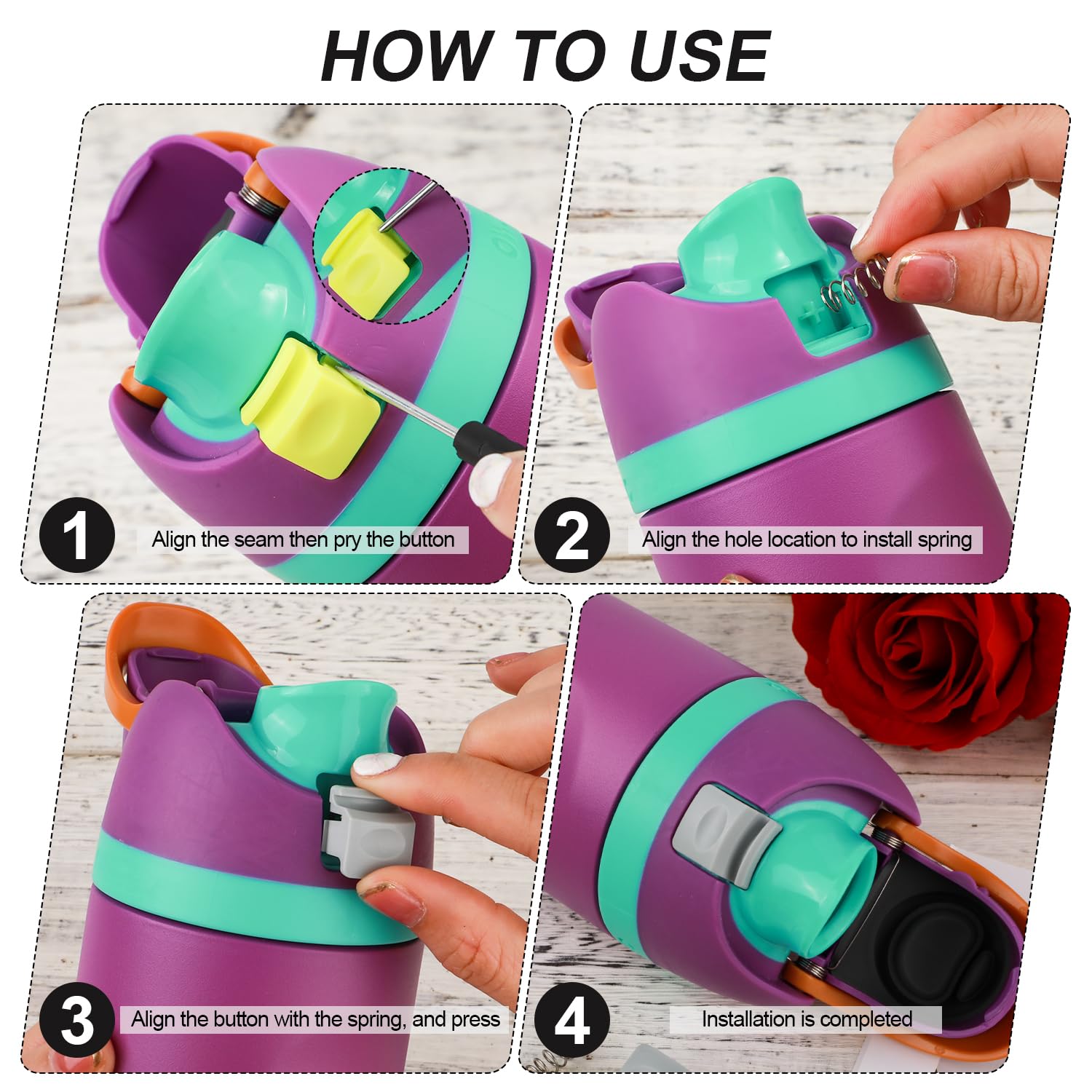 HOW TO USE

1 Align the seam then pry the button

2 Align the hole location to install spring

3 Align the button with the spring, and press

4 Installation is completed