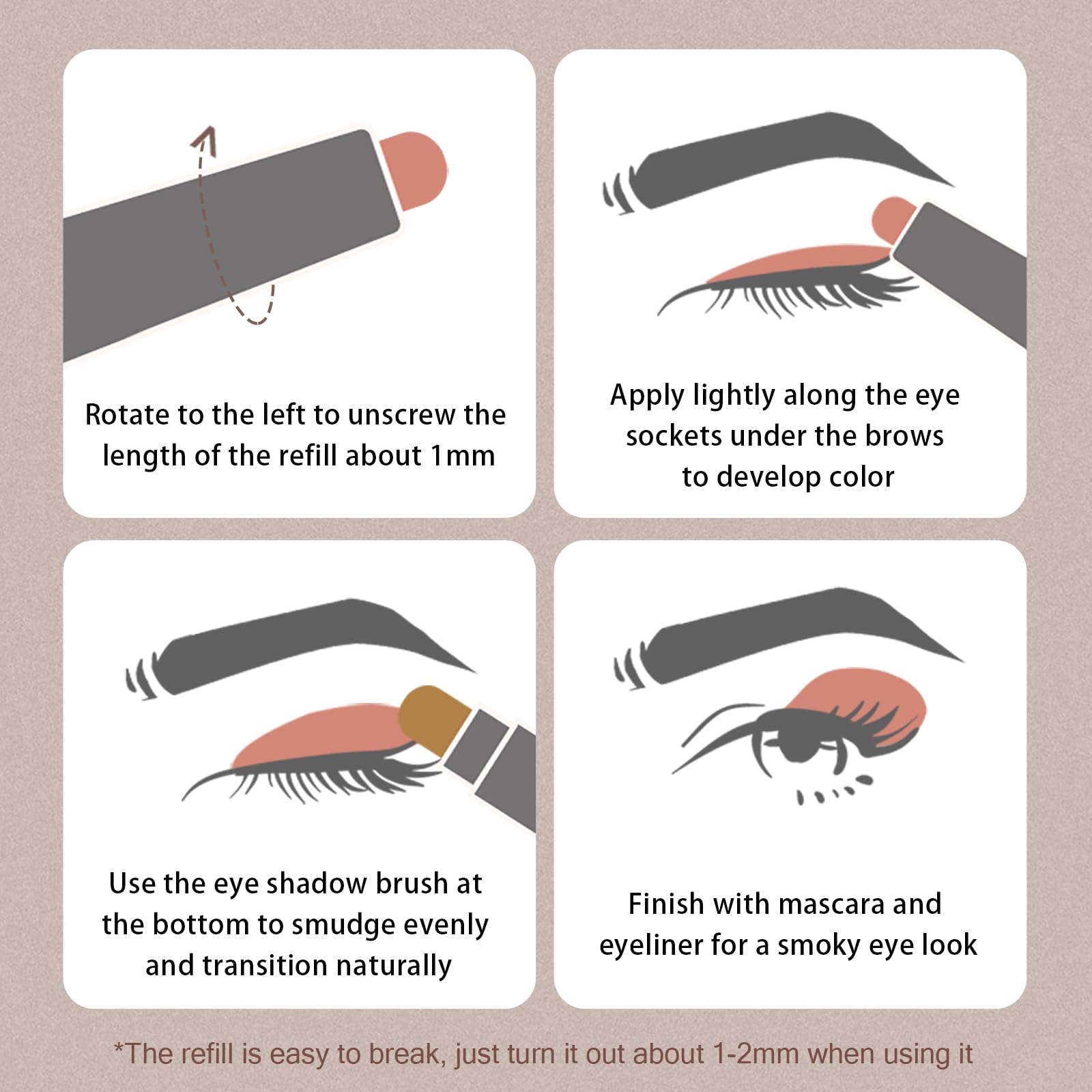 Rotate to the left to unscrew the length of the refill about 1mm

Apply lightly along the eye sockets under the brows to develop color

Use the eye shadow brush at the bottom to smudge evenly and transition naturally

Finish with mascara and eyeliner for a smoky eye look

*The refill is easy to break, just turn it out about 1-2mm when using it