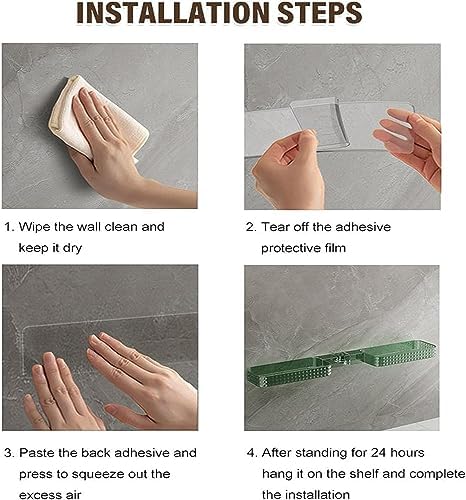 INSTALLATION STEPS

1. Wipe the wall clean and keep it dry

2. Tear off the adhesive protective film

3. Paste the back adhesive and press to squeeze out the excess air

4. After standing for 24 hours hang it on the shelf and complete the installation