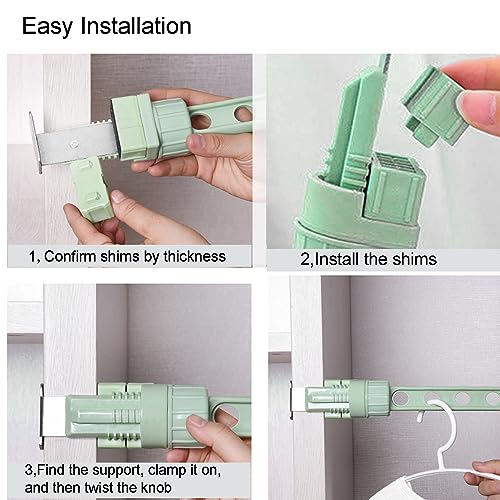 Easy Installation

1, Confirm shims by thickness

2,Install the shims

3,Find the support, clamp it on, and then twist the knob