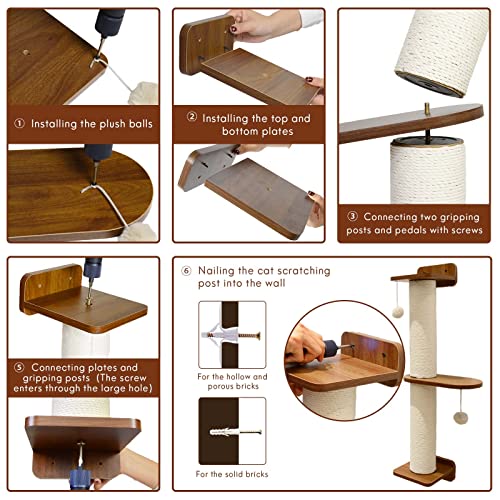 ① Installing the plush balls

② Installing the top and bottom plates

③ Connecting two gripping posts and pedals with screws

⑤ Connecting plates and gripping posts (The screw enters through the large hole)

⑥ Nailing the cat scratching post into the wall

For the hollow and porous bricks

For the solid bricks