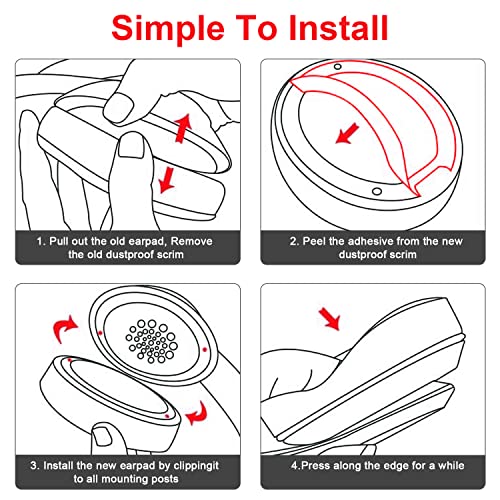 Simple To Install

1. Pull out the old earpad, Remove the old dustproof scrim

2. Peel the adhesive from the new dustproof scrim

3. Install the new earpad by clippingit to all mounting posts

4.Press along the edge for a while