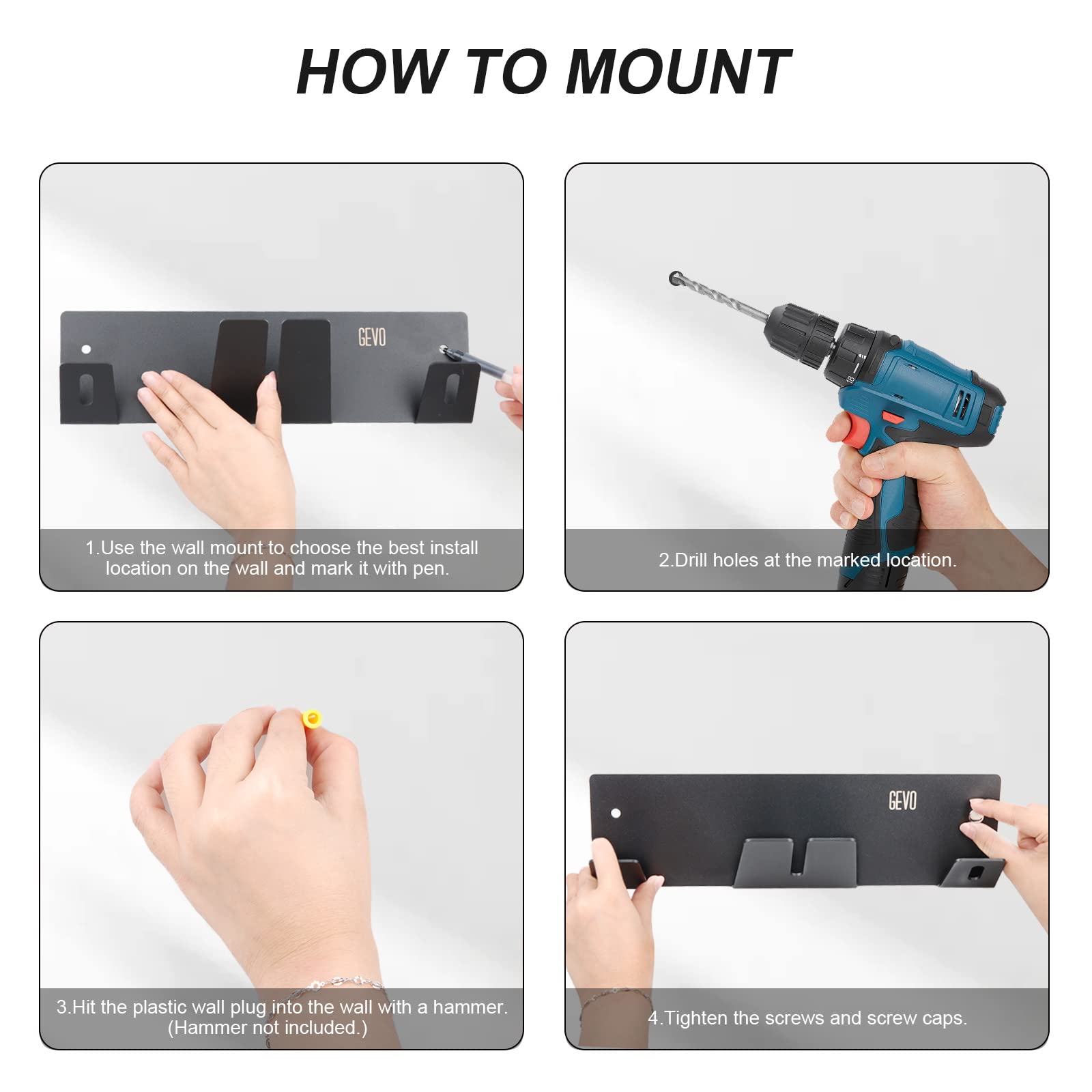 HOW TO MOUNT

GEVO

1.Use the wall mount to choose the best install location on the wall and mark it with pen.

18

2.Drill holes at the marked location.

3.Hit the plastic wall plug into the wall with a hammer. (Hammer not included.)

GEVO

4.Tighten the screws and screw caps.