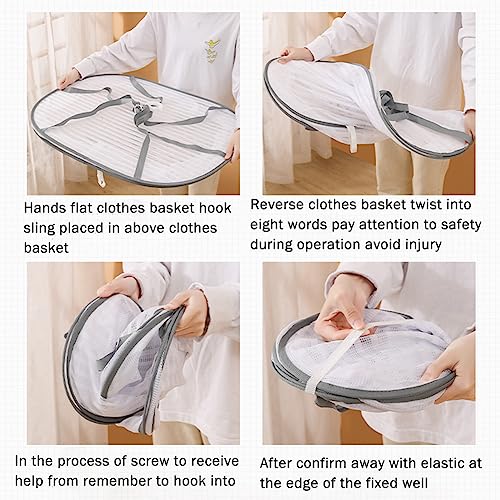 Hands flat clothes basket hook sling placed in above clothes basket

Reverse clothes basket twist into eight words pay attention to safety during operation avoid injury

In the process of screw to receive help from remember to hook into

After confirm away with elastic at the edge of the fixed well