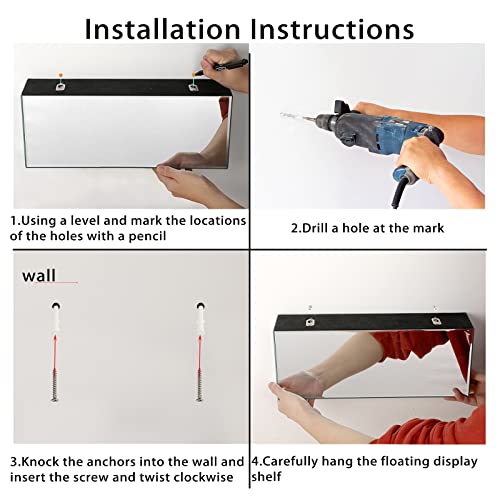 Installation Instructions

1.Using a level and mark the locations of the holes with a pencil

2.Drill a hole at the mark

wall

3.Knock the anchors into the wall and insert the screw and twist clockwise

4.Carefully hang the floating display shelf