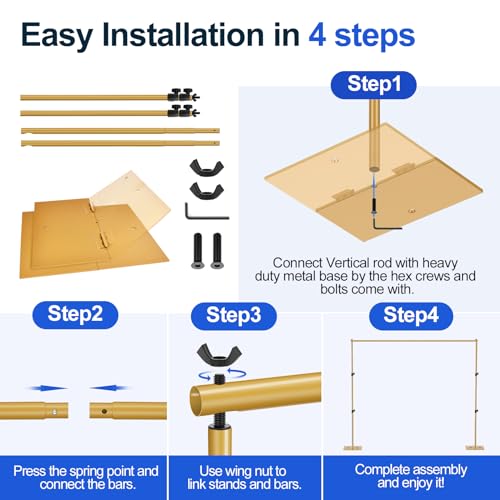 Easy Installation in 4 steps

Step1

Connect Vertical rod with heavy duty metal base by the hex crews and bolts come with.

Step2

Press the spring point and connect the bars.

Step3

Use wing nut to link stands and bars.

Step4

Complete assembly and enjoy it!