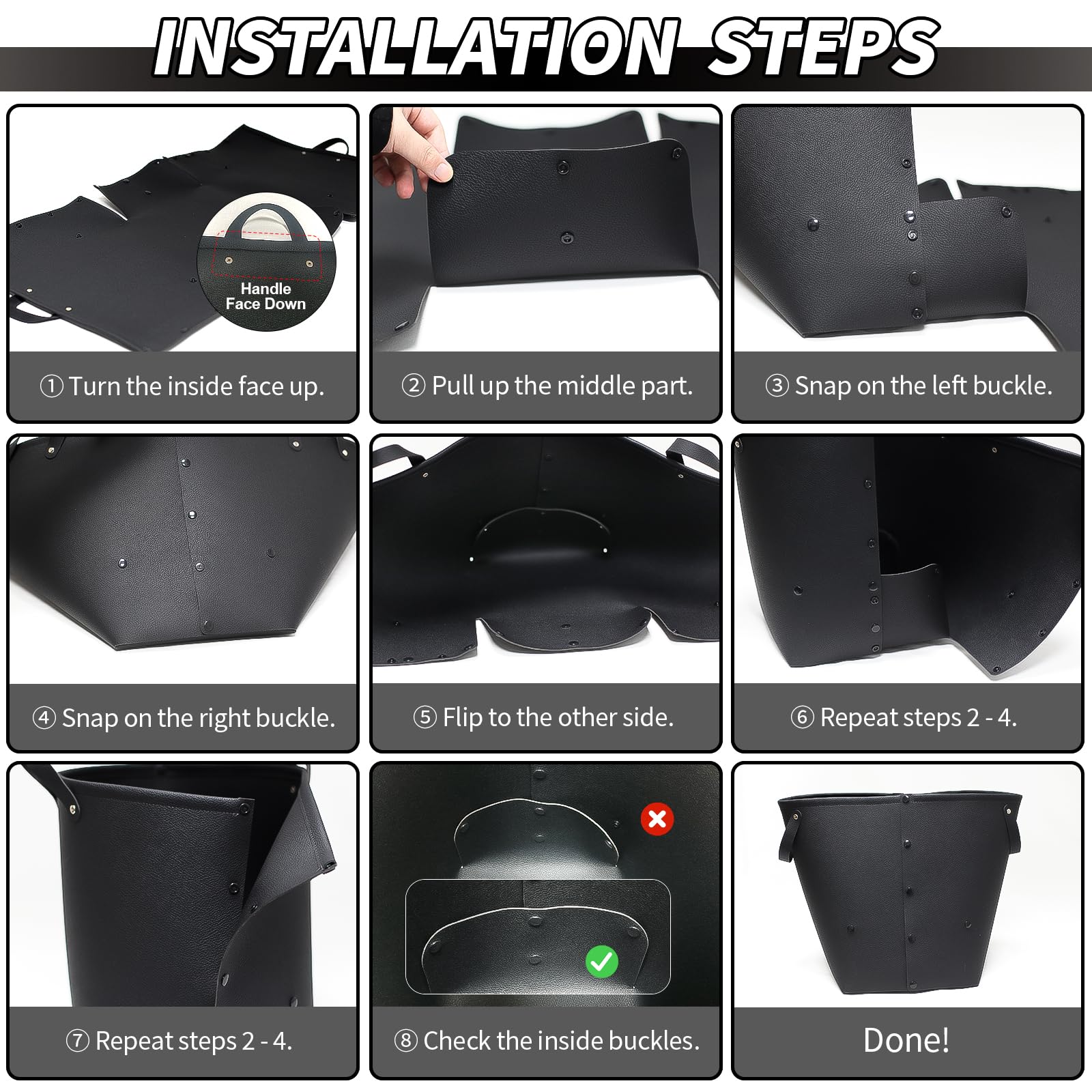 INSTALLATION STEPS

Handle Face Down

① Turn the inside face up.

② Pull up the middle part.

③ Snap on the left buckle.

④ Snap on the right buckle.

⑤ Flip to the other side.

⑥ Repeat steps 2 - 4.

⑦ Repeat steps 2 - 4.

⑧ Check the inside buckles.

Done!