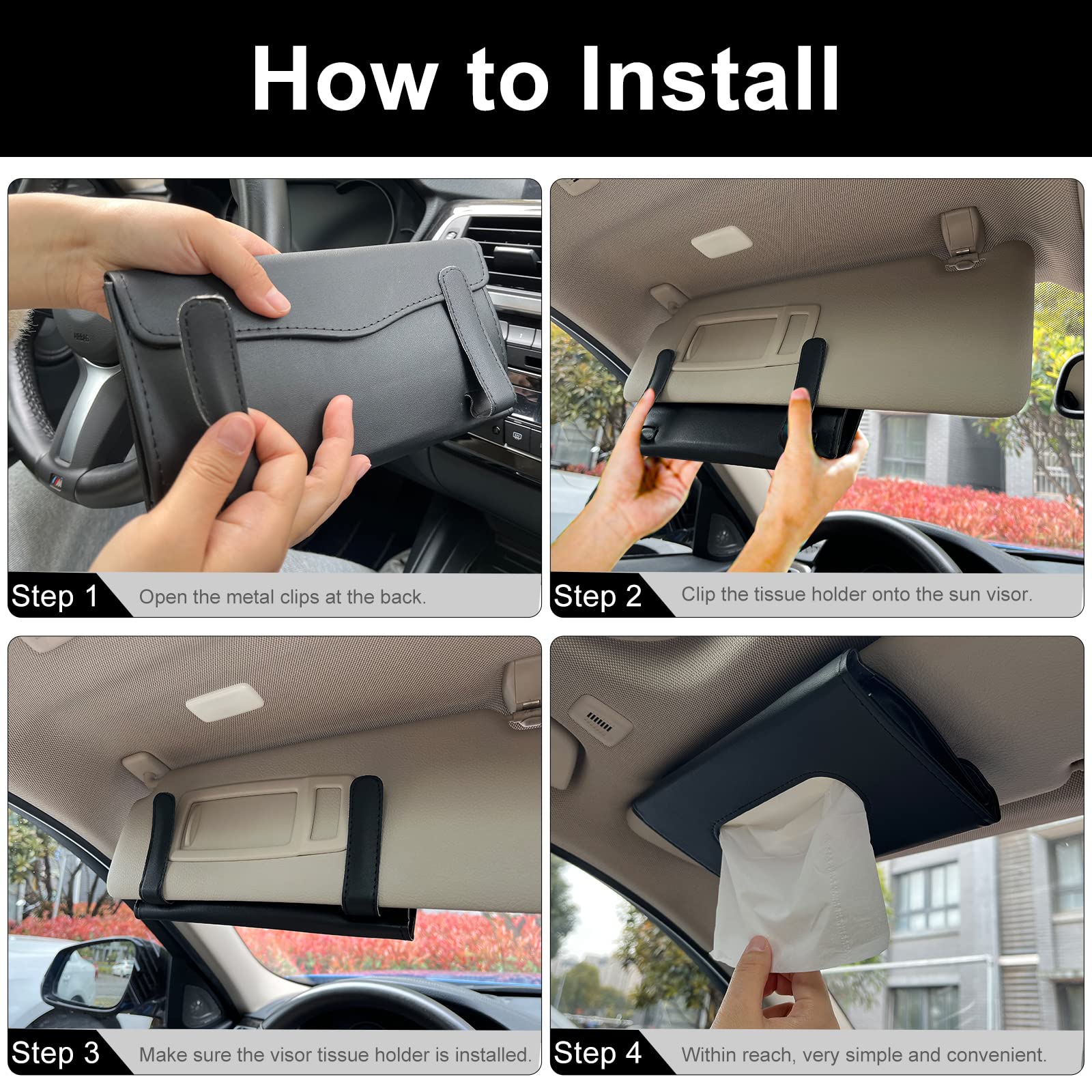 How to Install

Step 1 Open the metal clips at the back.

Step 2 Clip the tissue holder onto the sun visor.

Step 3 Make sure the visor tissue holder is installed.

Step 4 Within reach, very simple and convenient.