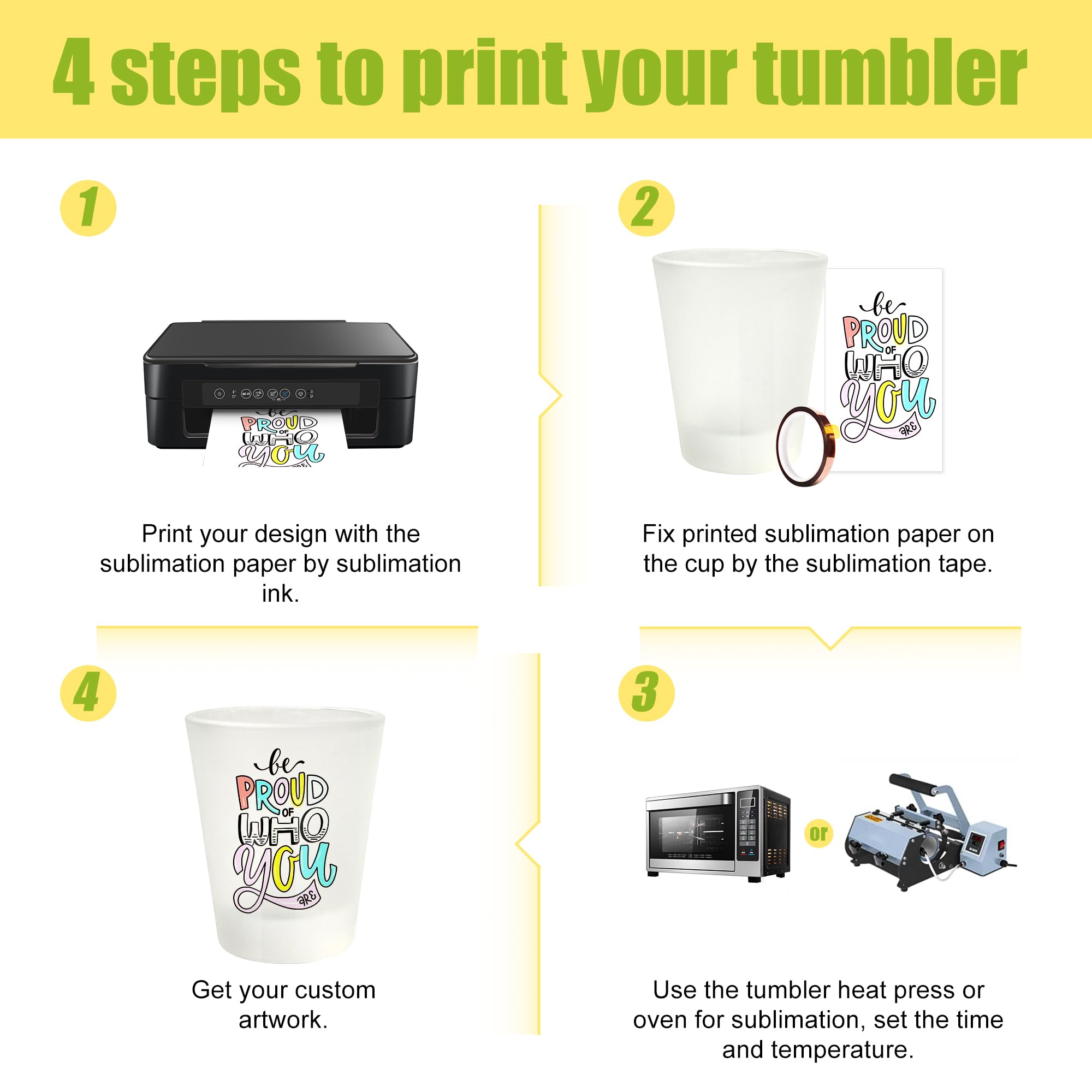 4 steps to print your tumbler

1

be PROUD OF WHO YOU ARE

Print your design with the sublimation paper by sublimation ink.

2

be PROUD OF WHO YOU ARE

Fix printed sublimation paper on the cup by the sublimation tape.

4

be PROUD OF WHO YOU ARE

Get your custom artwork.

3

or

Use the tumbler heat press or oven for sublimation, set the time and temperature.