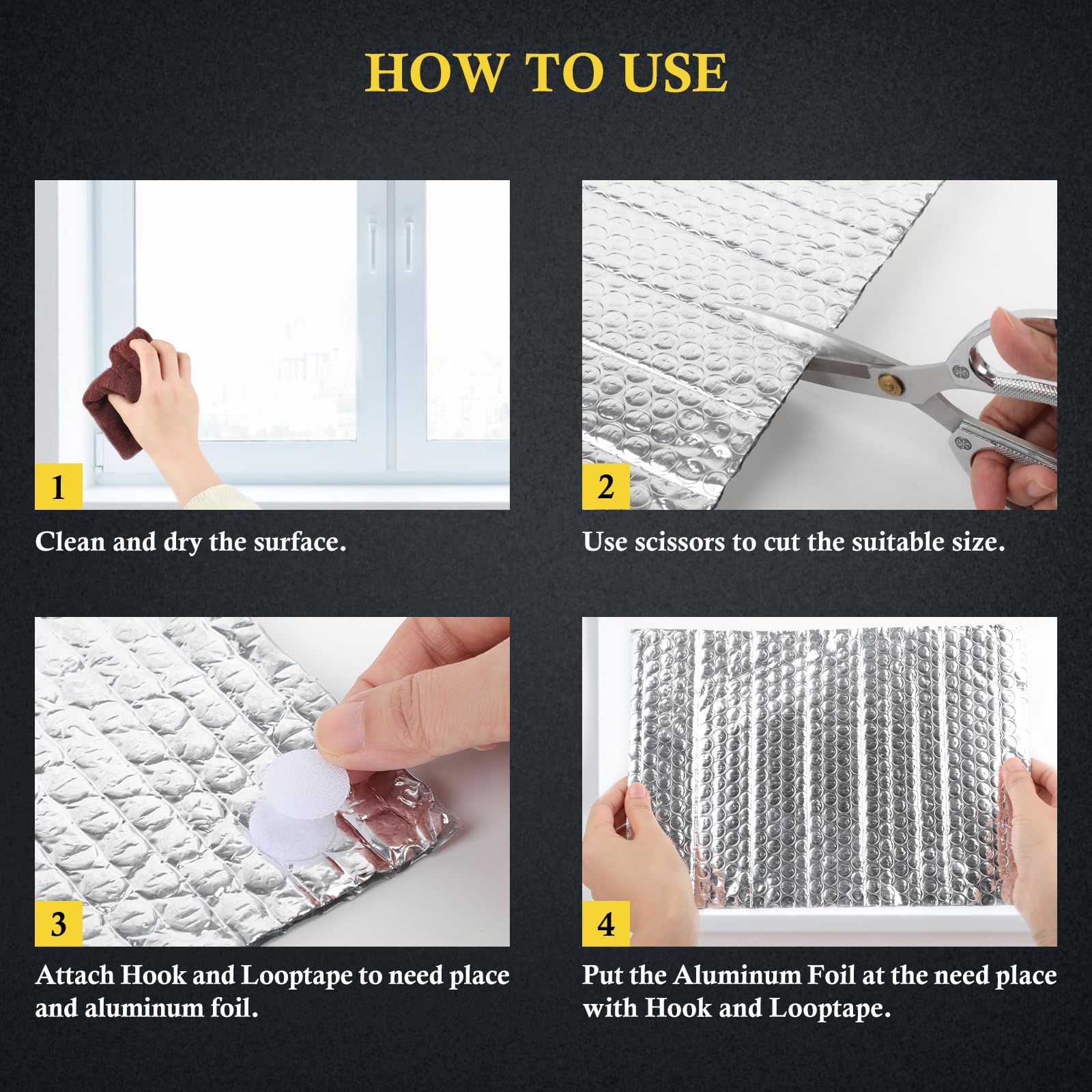 HOW TO USE

1

Clean and dry the surface.

2

Use scissors to cut the suitable size.

3

Attach Hook and Looptape to need place and aluminum foil.

4

Put the Aluminum Foil at the need place with Hook and Looptape.