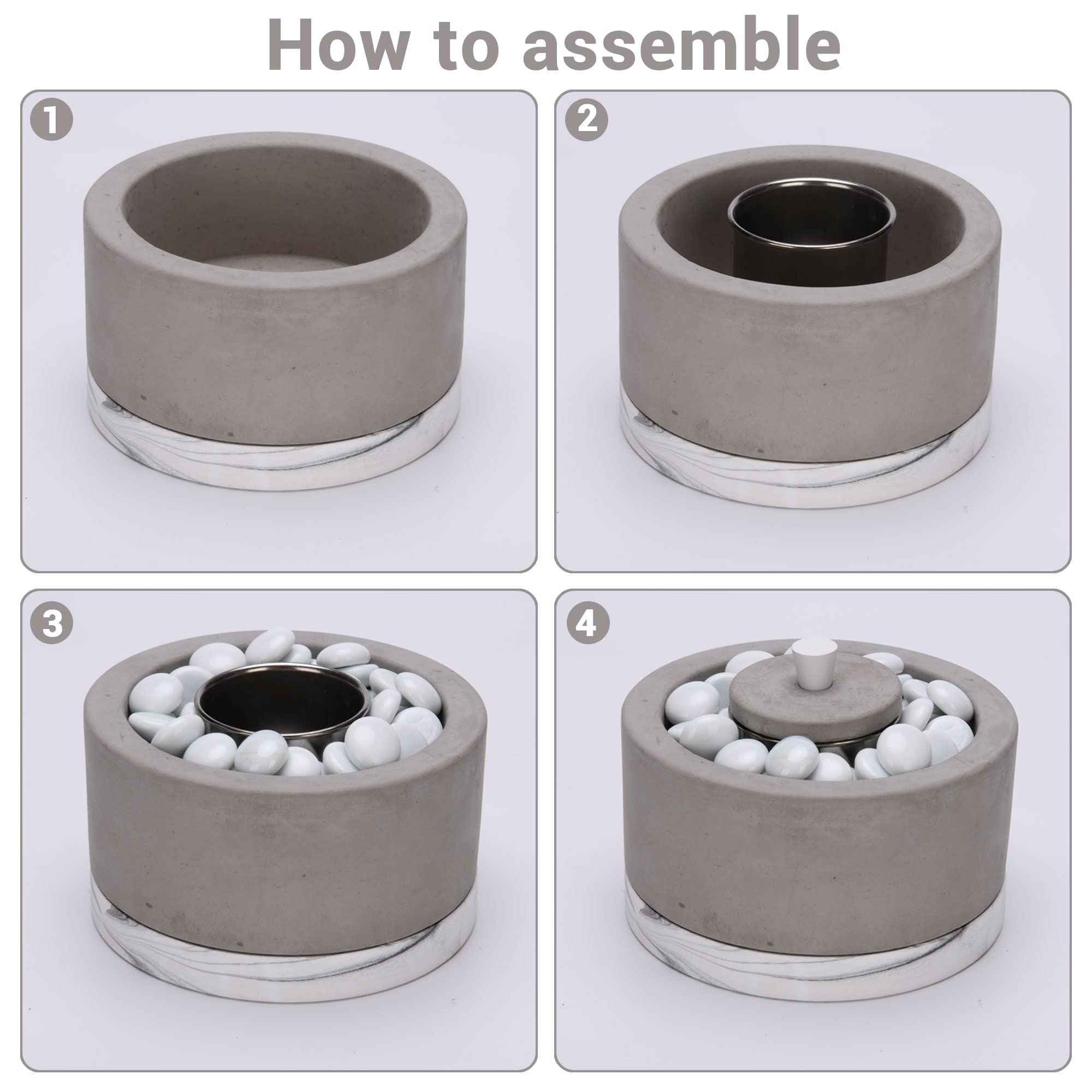 How to assemble

1

2

3

4