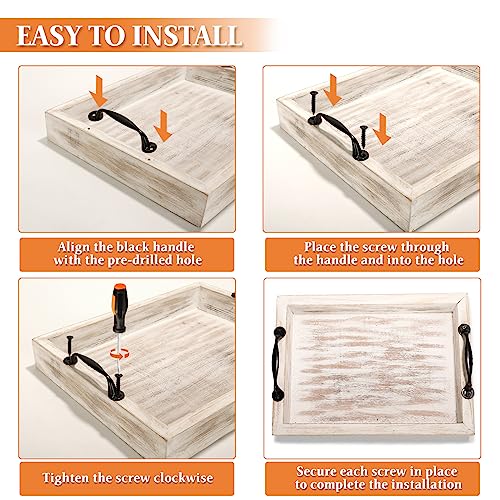 EASY TO INSTALL

Align the black handle with the pre-drilled hole

Place the screw through the handle and into the hole

Tighten the screw clockwise

Secure each screw in place to complete the installation