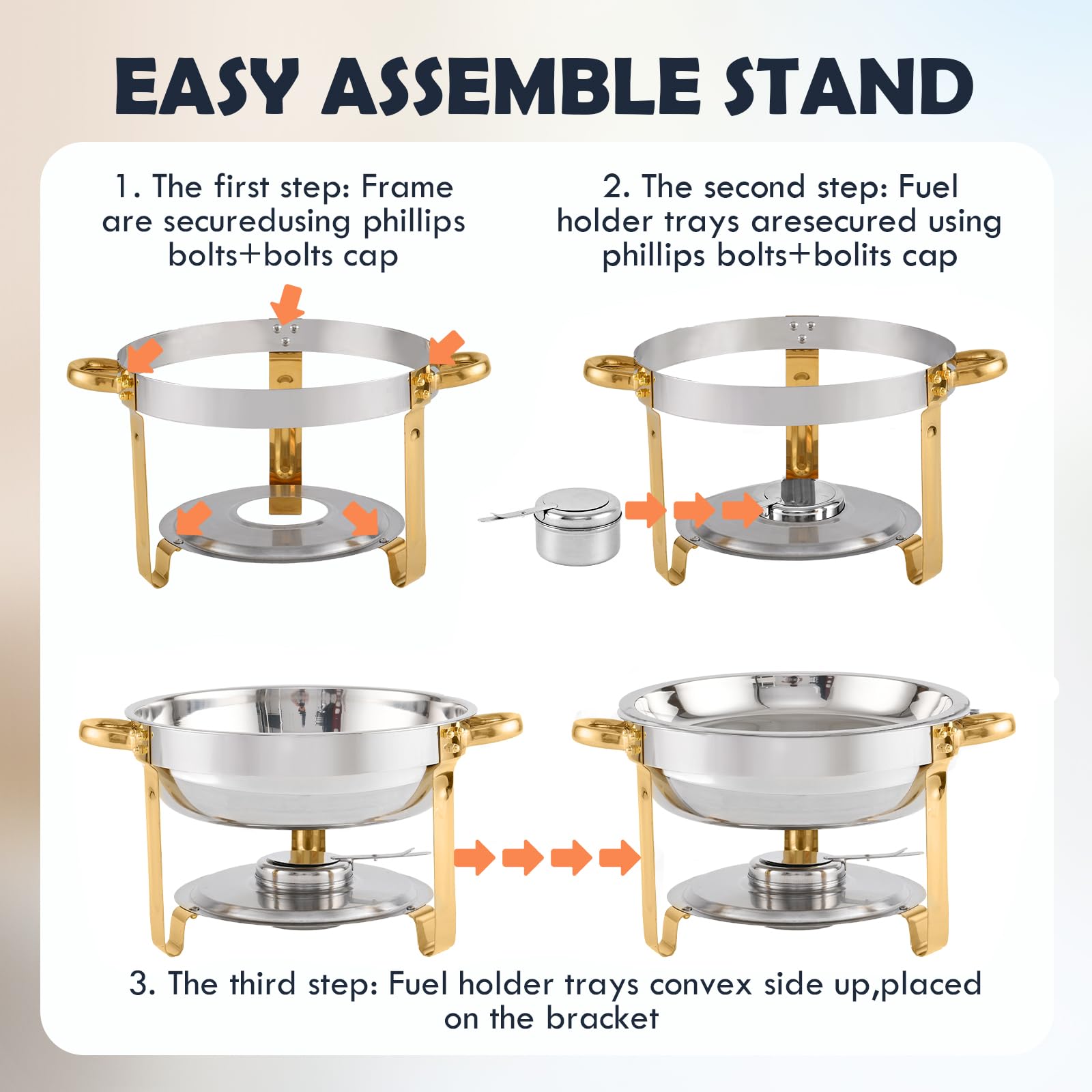 EASY ASSEMBLE STAND

1. The first step: Frame are securedusing phillips bolts+bolts cap

2. The second step: Fuel holder trays aresecured using phillips bolts+bolits cap

3. The third step: Fuel holder trays convex side up,placed on the bracket