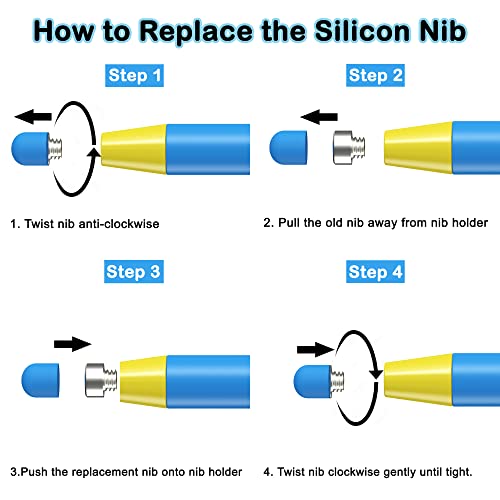 How to Replace the Silicon Nib

Step 1

1. Twist nib anti-clockwise

Step 2

2. Pull the old nib away from nib holder

Step 3

3.Push the replacement nib onto nib holder

Step 4

4. Twist nib clockwise gently until tight.