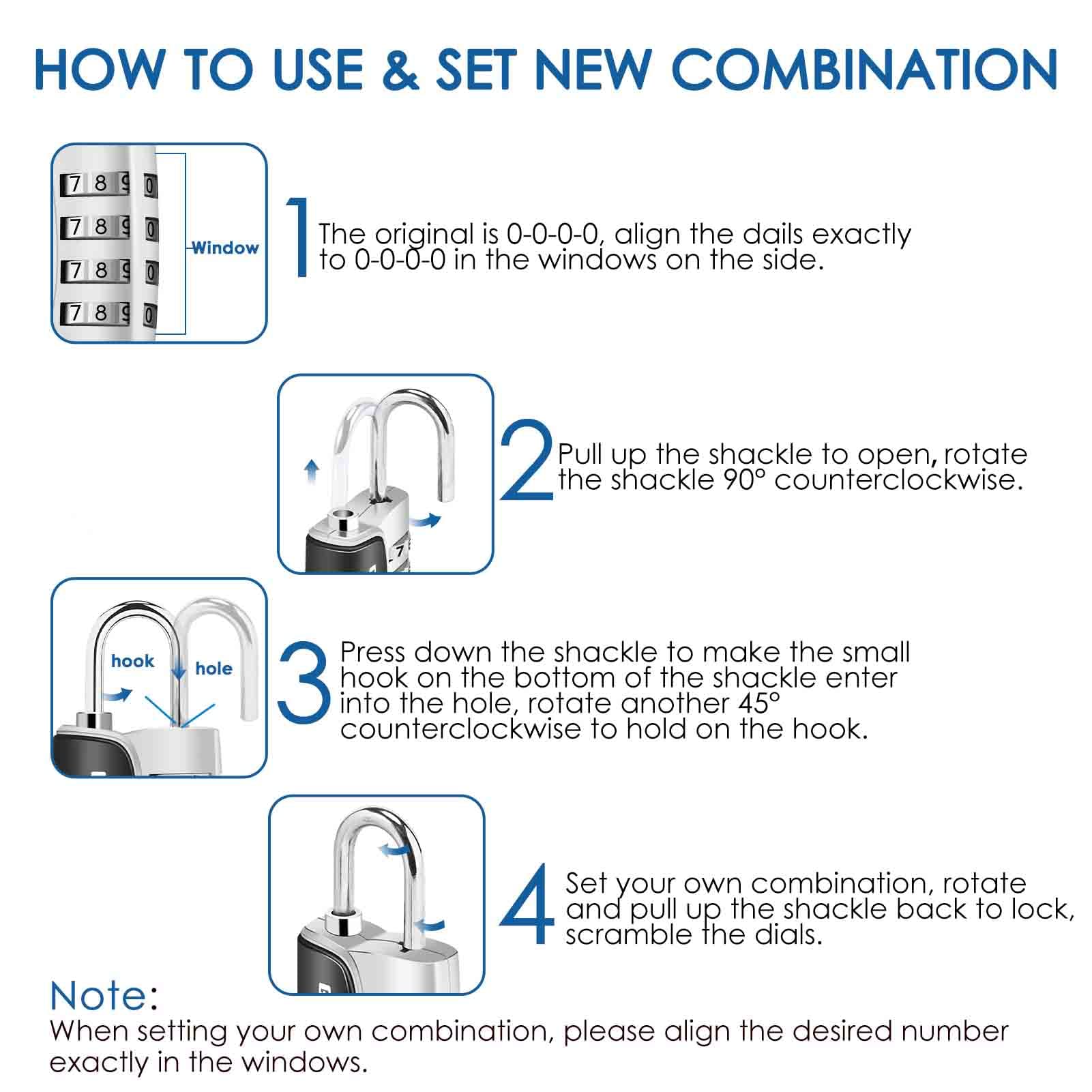 HOW TO USE & SET NEW COMBINATION

7 8 9 0
7 8 9 0
7 8 9 0
7 8 9 0
Window

1 The original is 0-0-0-0, align the dails exactly to 0-0-0-0 in the windows on the side.

2 Pull up the shackle to open, rotate the shackle 90° counterclockwise.

hook
hole

3 Press down the shackle to make the small hook on the bottom of the shackle enter into the hole, rotate another 45° counterclockwise to hold on the hook.

4 Set your own combination, rotate and pull up the shackle back to lock, scramble the dials.

Note:
When setting your own combination, please align the desired number exactly in the windows.