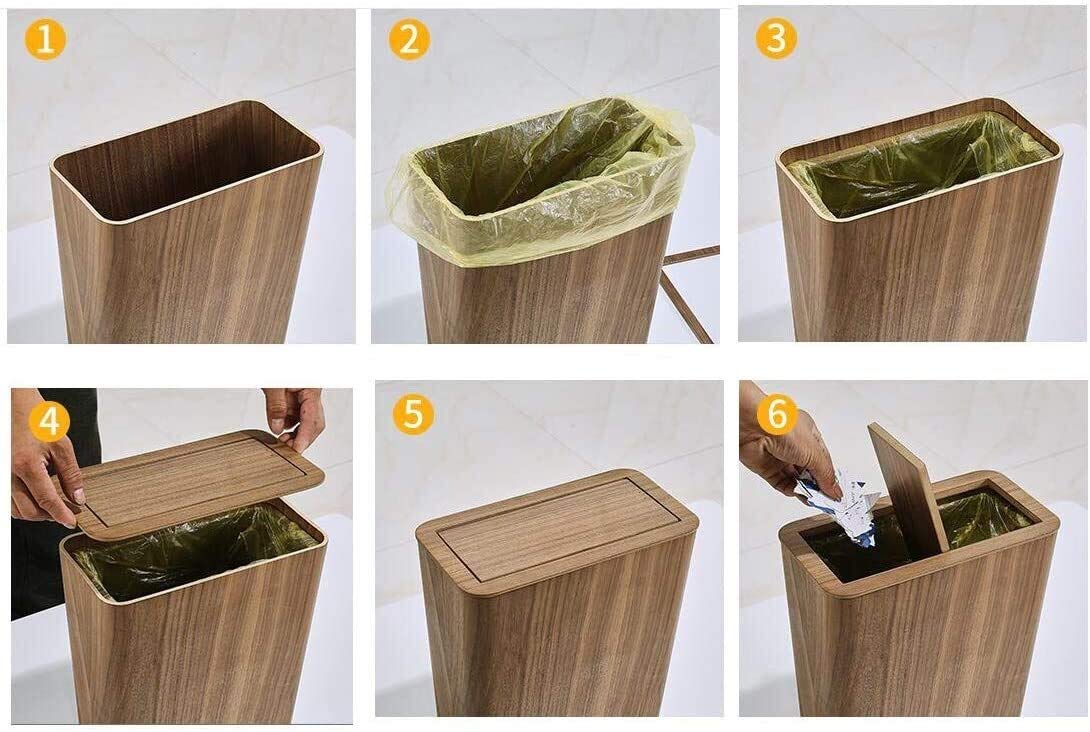 1
2
3
4
5
6