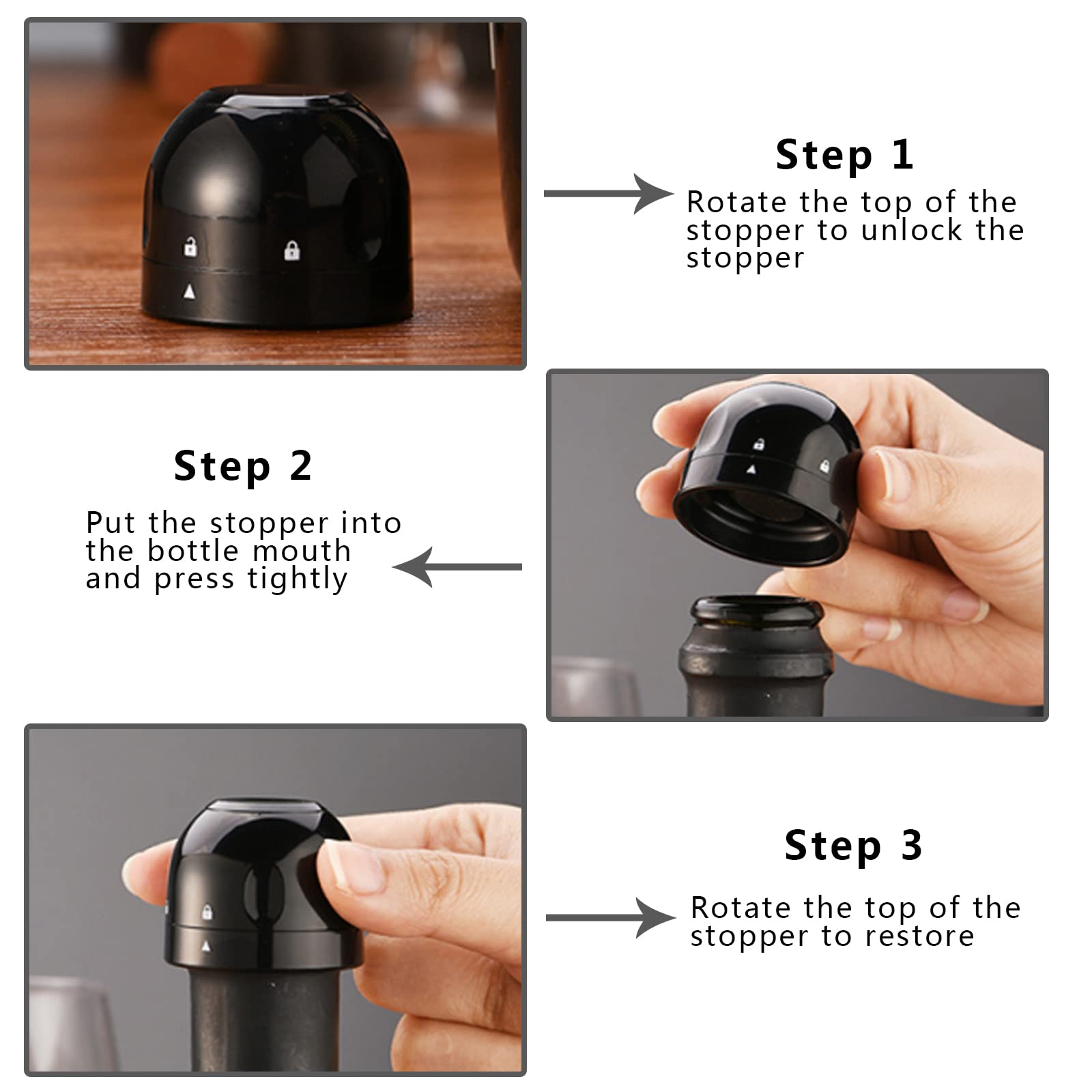 Step 1

Rotate the top of the stopper to unlock the stopper

Step 2

Put the stopper into the bottle mouth and press tightly

Step 3

Rotate the top of the stopper to restore